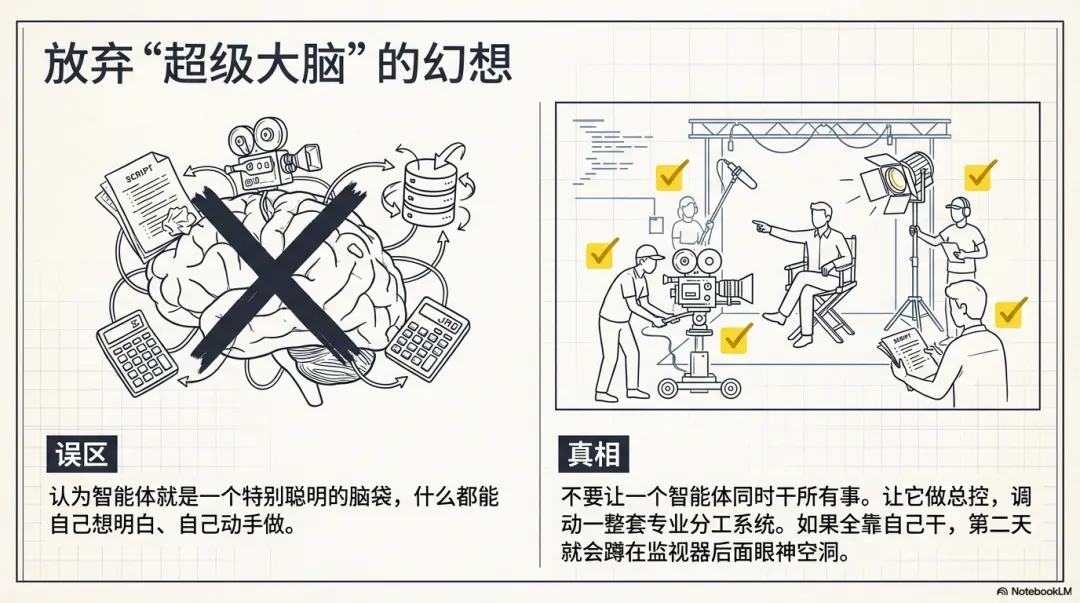 放弃“超级大脑”的幻想

SCRIPT

误区

认为智能体就是一个特别聪明的脑袋，什么都能自己想明白、自己动手做。

SCRIPT

真相

不要让一个智能体同时干所有事。让它做总控，调动一整套专业分工系统。如果全靠自己干，第二天就会蹲在监视器后面眼神空洞。

NotebookLM