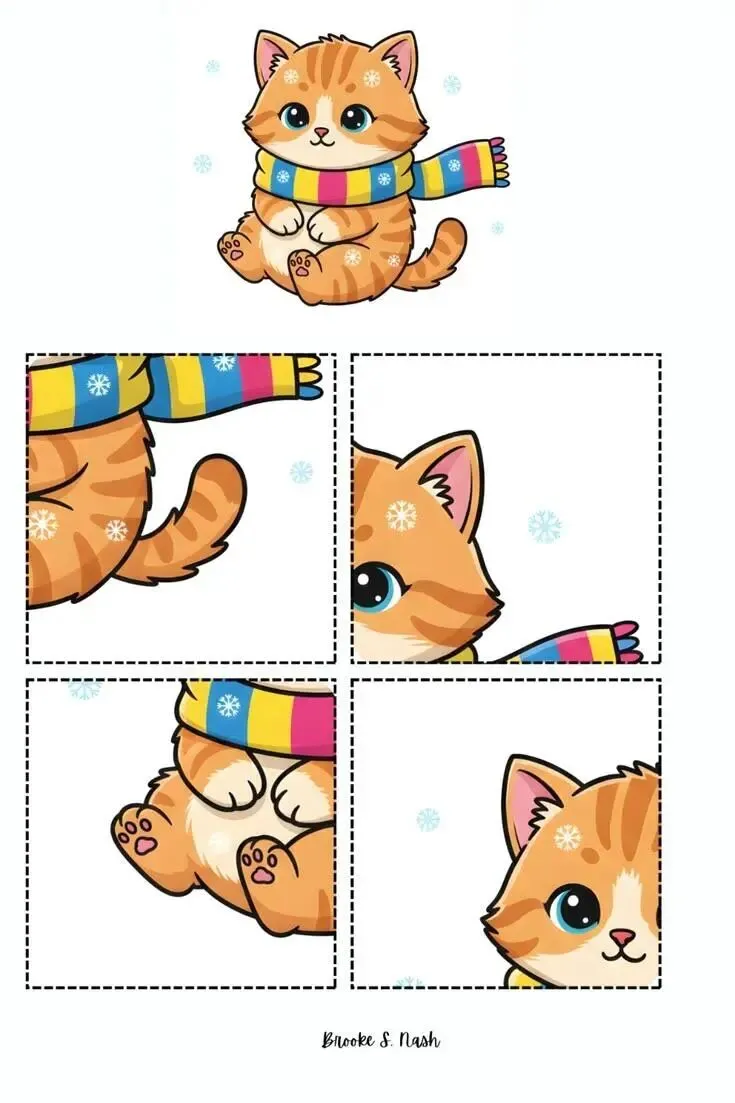 Brooke S. Nash