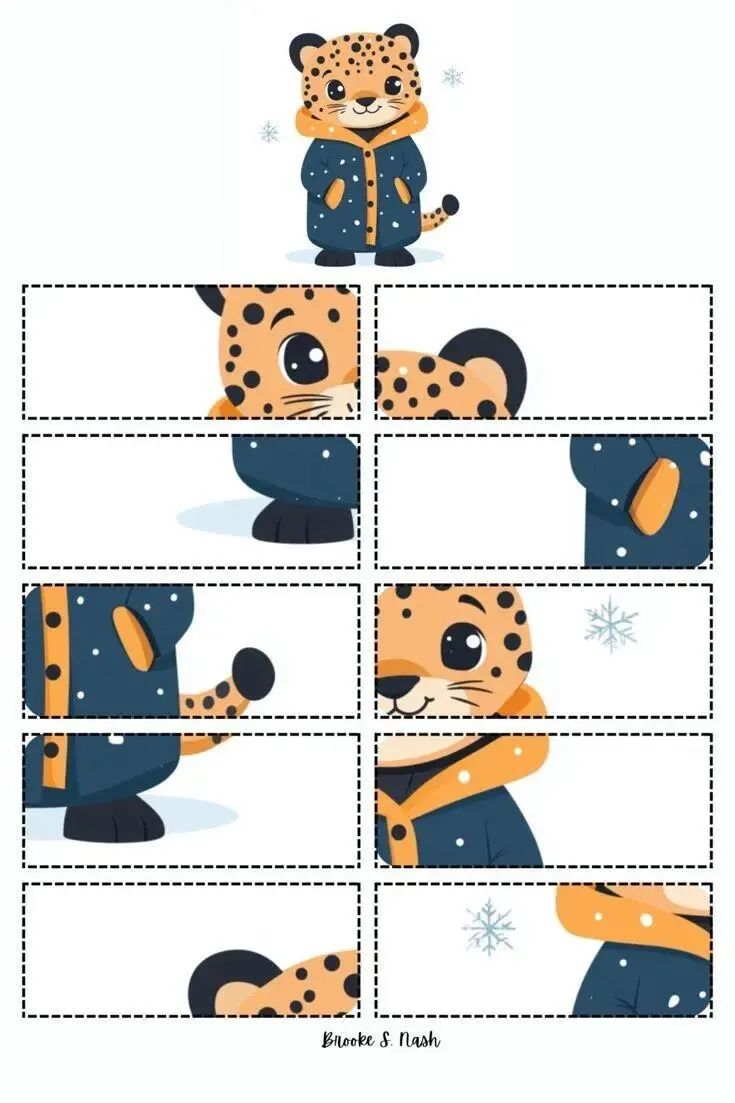 Brooke S. Nash