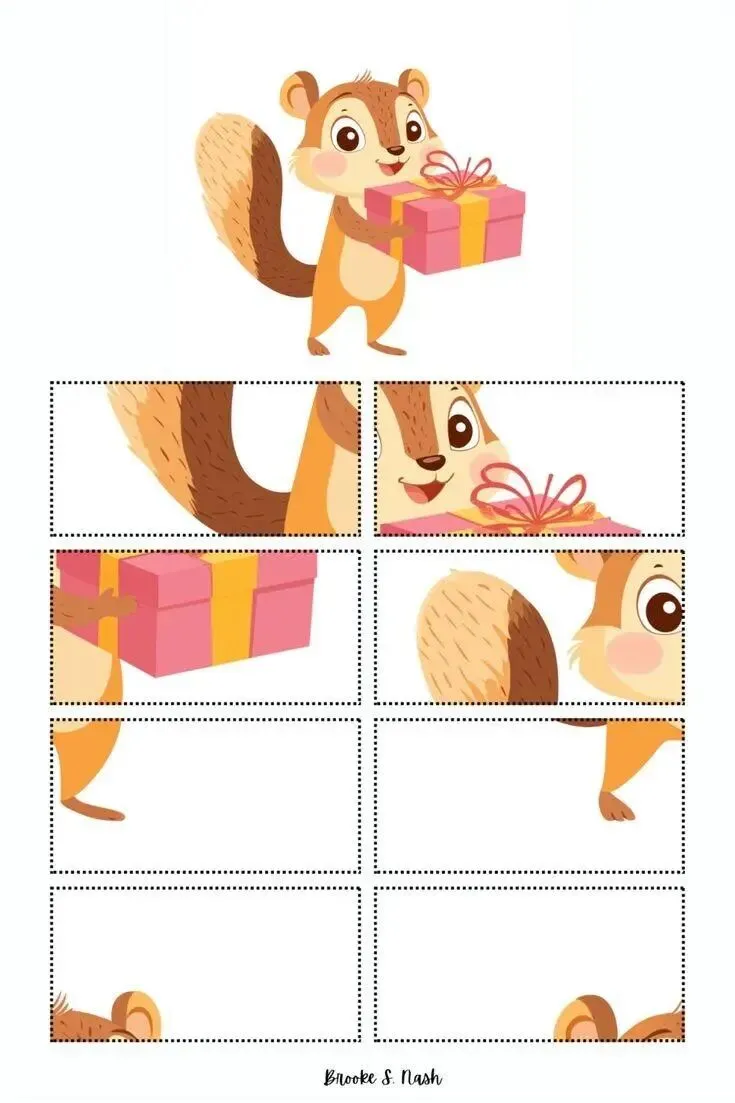 Brooke S. Nash