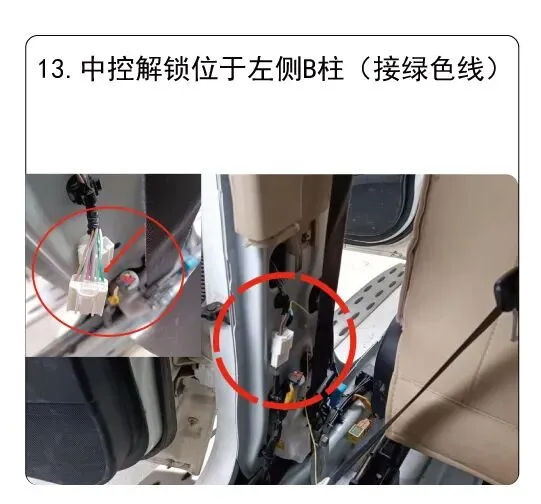 13. 中控解锁位于左侧B柱（接绿色线）