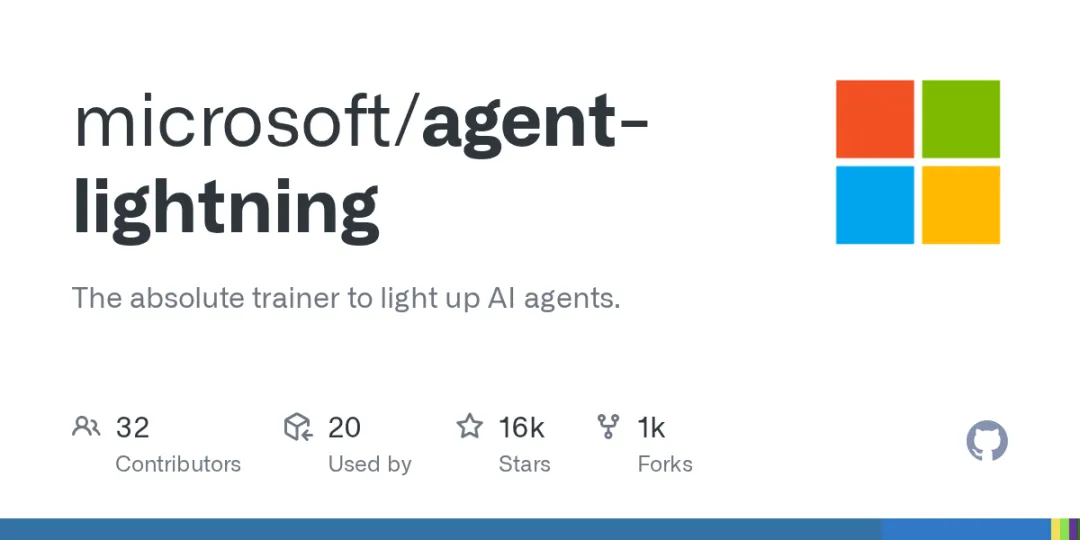 microsoft/agent-lightning

The absolute trainer to light up AI agents.

32
Contributors

20
Used by

16k
Stars

1k
Forks