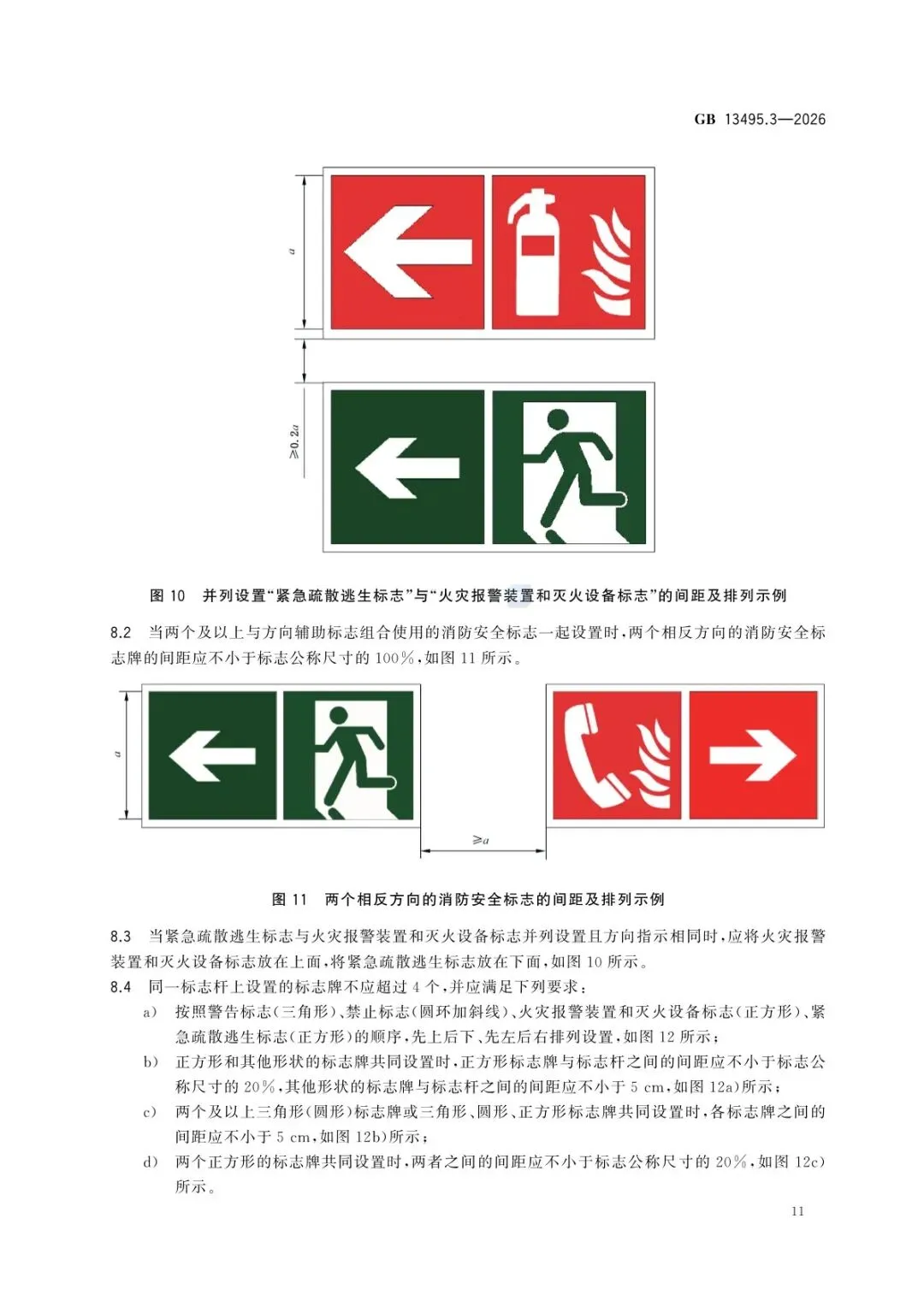 GB 13495.3—2026

$a$

$\geqslant 0.2a$

图 10　并列设置“紧急疏散逃生标志”与“火灾报警装置和灭火设备标志”的间距及排列示例

8.2　当两个及以上与方向辅助标志组合使用的消防安全标志一起设置时，两个相反方向的消防安全标志牌的间距应不小于标志公称尺寸的 100%，如图 11 所示。

$a$

$\geqslant a$

图 11　两个相反方向的消防安全标志的间距及排列示例

8.3　当紧急疏散逃生标志与火灾报警装置和灭火设备标志并列设置且方向指示相同时，应将火灾报警装置和灭火设备标志放在上面，将紧急疏散逃生标志放在下面，如图 10 所示。

8.4　同一标志杆上设置的标志牌不应超过 4 个，并应满足下列要求：

a)　按照警告标志(三角形)、禁止标志(圆环加斜线)、火灾报警装置和灭火设备标志(正方形)、紧急疏散逃生标志(正方形)的顺序，先上后下、先左后右排列设置，如图 12 所示；

b)　正方形和其他形状的标志牌共同设置时，正方形标志牌与标志杆之间的间距应不小于标志公称尺寸的 20%，其他形状的标志牌与标志杆之间的间距应不小于 5 cm，如图 12a)所示；

c)　两个及以上三角形(圆形)标志牌或三角形、圆形、正方形标志牌共同设置时，各标志牌之间的间距应不小于 5 cm，如图 12b)所示；

d)　两个正方形的标志牌共同设置时，两者之间的间距应不小于标志公称尺寸的 20%，如图 12c)所示。

11