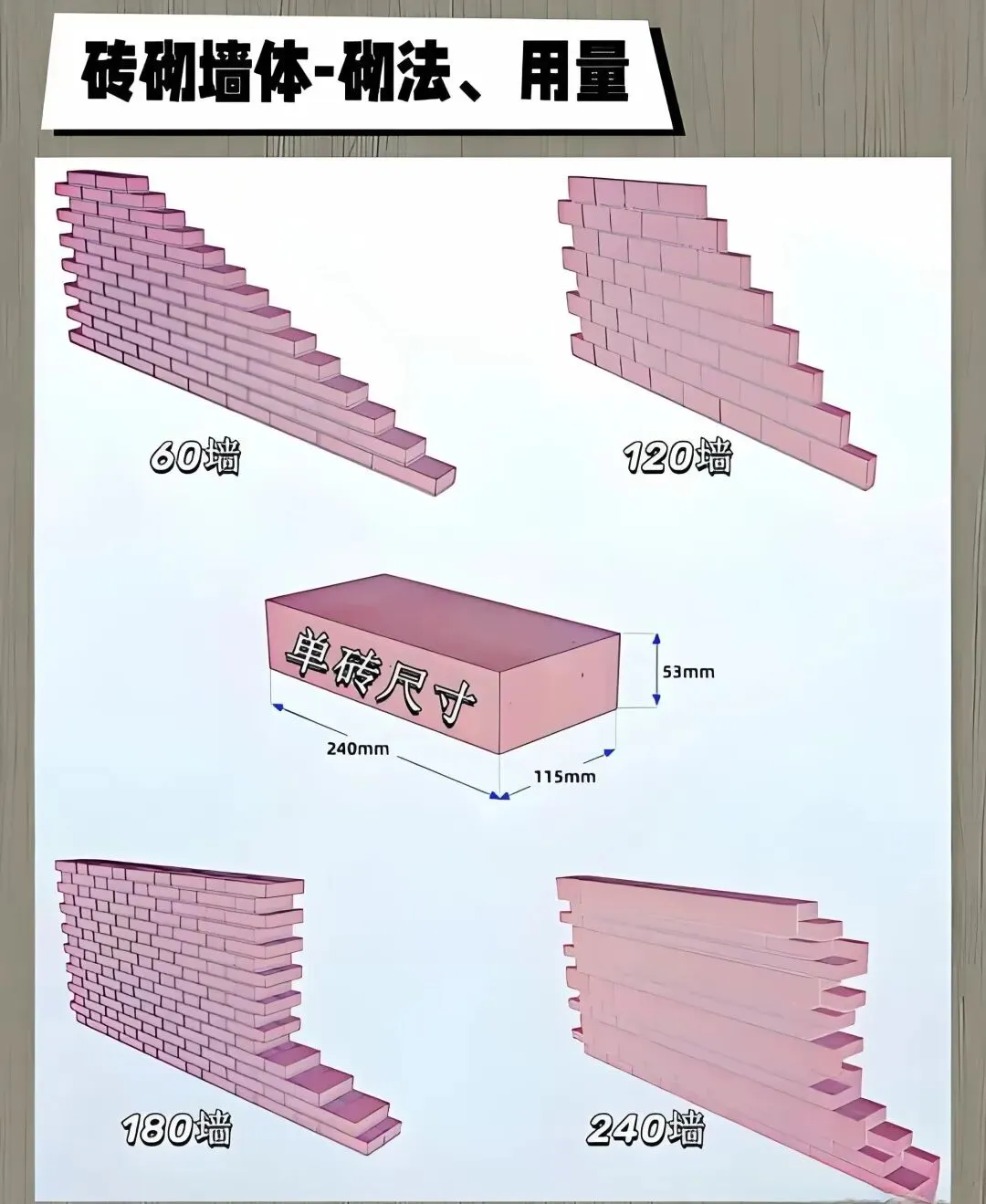 砖砌墙体-砌法、用量

60墙

120墙

单砖尺寸

53mm

240mm

115mm

180墙

240墙