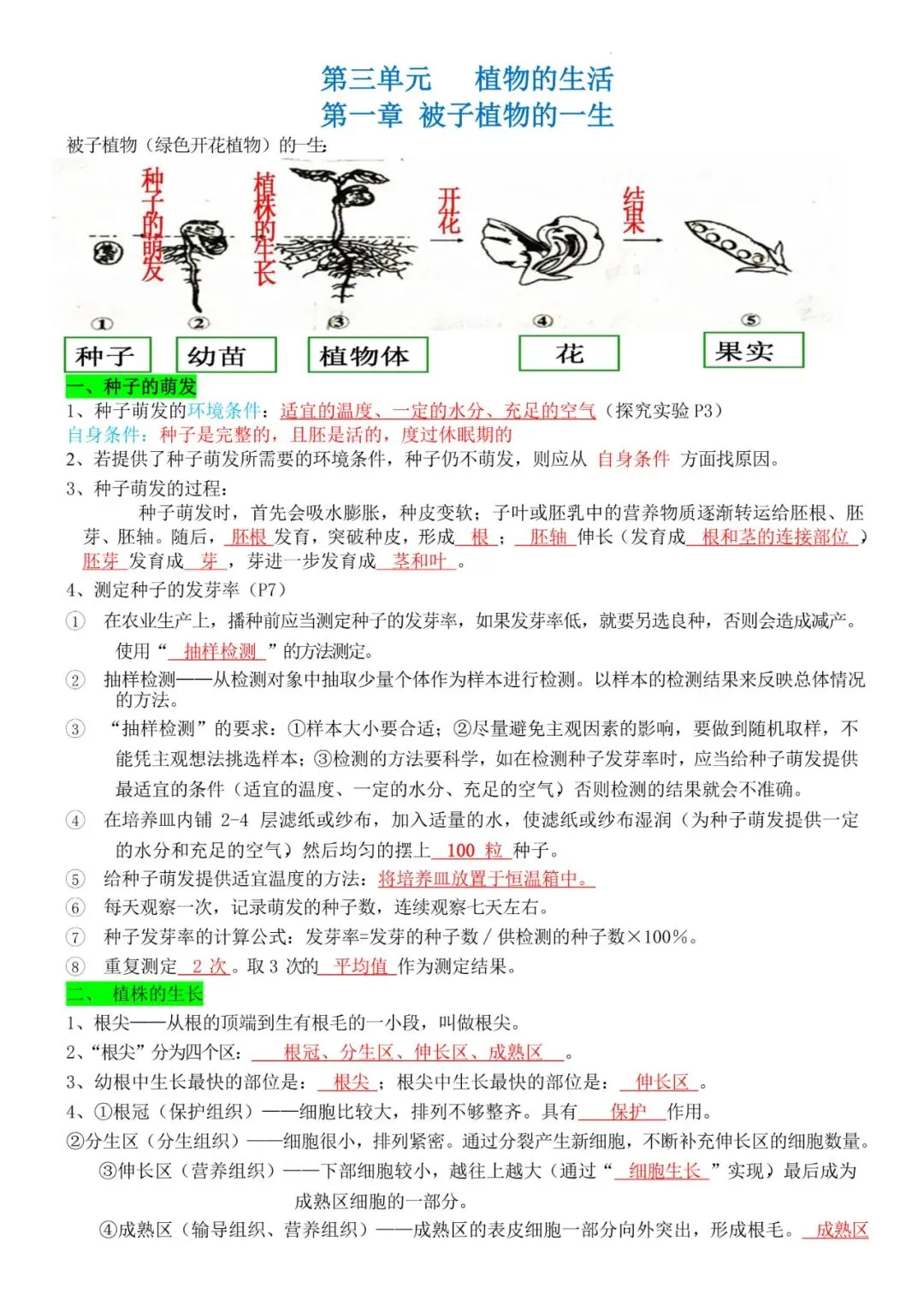 第三单元　植物的生活
第一章 被子植物的一生
被子植物（绿色开花植物）的一生：

种子的萌发　植株的生长　开花　结果

① ② ③ ④ ⑤

种子　幼苗　植物体　花　果实

一、种子的萌发
1、种子萌发的环境条件：适宜的温度、一定的水分、充足的空气（探究实验 P3）
自身条件：种子是完整的，且胚是活的，度过休眠期的
2、若提供了种子萌发所需要的环境条件，种子仍不萌发，则应从 自身条件 方面找原因。
3、种子萌发的过程：
种子萌发时，首先会吸水膨胀，种皮变软；子叶或胚乳中的营养物质逐渐转运给胚根、胚芽、胚轴。随后，胚根发育，突破种皮，形成 根 ； 胚轴 伸长（发育成 根和茎的连接部位 ）胚芽 发育成 芽 ，芽进一步发育成 茎和叶 。
4、测定种子的发芽率（P7）
① 在农业生产上，播种前应当测定种子的发芽率，如果发芽率低，就要另选良种，否则会造成减产。使用“ 抽样检测 ”的方法测定。
② 抽样检测——从检测对象中抽取少量个体作为样本进行检测。以样本的检测结果来反映总体情况的方法。
③ “抽样检测”的要求：①样本大小要合适；②尽量避免主观因素的影响，要做到随机取样，不能凭主观想法挑选样本；③检测的方法要科学，如在检测种子发芽率时，应当给种子萌发提供最适宜的条件（适宜的温度、一定的水分、充足的空气）否则检测的结果就会不准确。
④ 在培养皿内铺 2-4 层滤纸或纱布，加入适量的水，使滤纸或纱布湿润（为种子萌发提供一定的水分和充足的空气）然后均匀的摆上 100 粒 种子。
⑤ 给种子萌发提供适宜温度的方法：将培养皿放置于恒温箱中。
⑥ 每天观察一次，记录萌发的种子数，连续观察七天左右。
⑦ 种子发芽率的计算公式：发芽率=发芽的种子数 / 供检测的种子数×100%。
⑧ 重复测定 2 次 。取 3 次的 平均值 作为测定结果。
二、 植株的生长
1、根尖——从根的顶端到生有根毛的一小段，叫做根尖。
2、“根尖”分为四个区： 根冠、分生区、伸长区、成熟区 。
3、幼根中生长最快的部位是： 根尖 ；根尖中生长最快的部位是： 伸长区 。
4、①根冠（保护组织）——细胞比较大，排列不够整齐。具有 保护 作用。
②分生区（分生组织）——细胞很小，排列紧密。通过分裂产生新细胞，不断补充伸长区的细胞数量。
③伸长区（营养组织）——下部细胞较小，越往上越大（通过“ 细胞生长 ”实现）最后成为成熟区细胞的一部分。
④成熟区（输导组织、营养组织）——成熟区的表皮细胞一部分向外突出，形成根毛。 成熟区