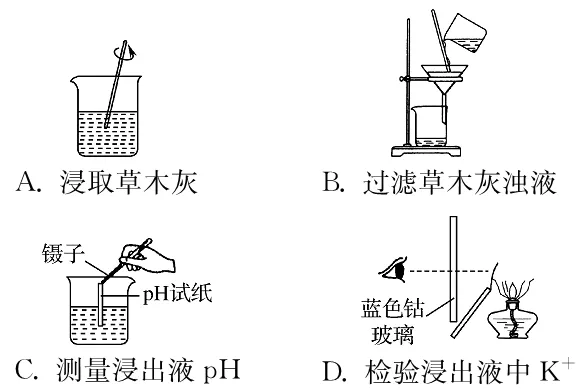 A. 浸取草木灰

B. 过滤草木灰浊液

镊子

pH试纸

C. 测量浸出液 pH

蓝色钴玻璃

D. 检验浸出液中 $K^+$