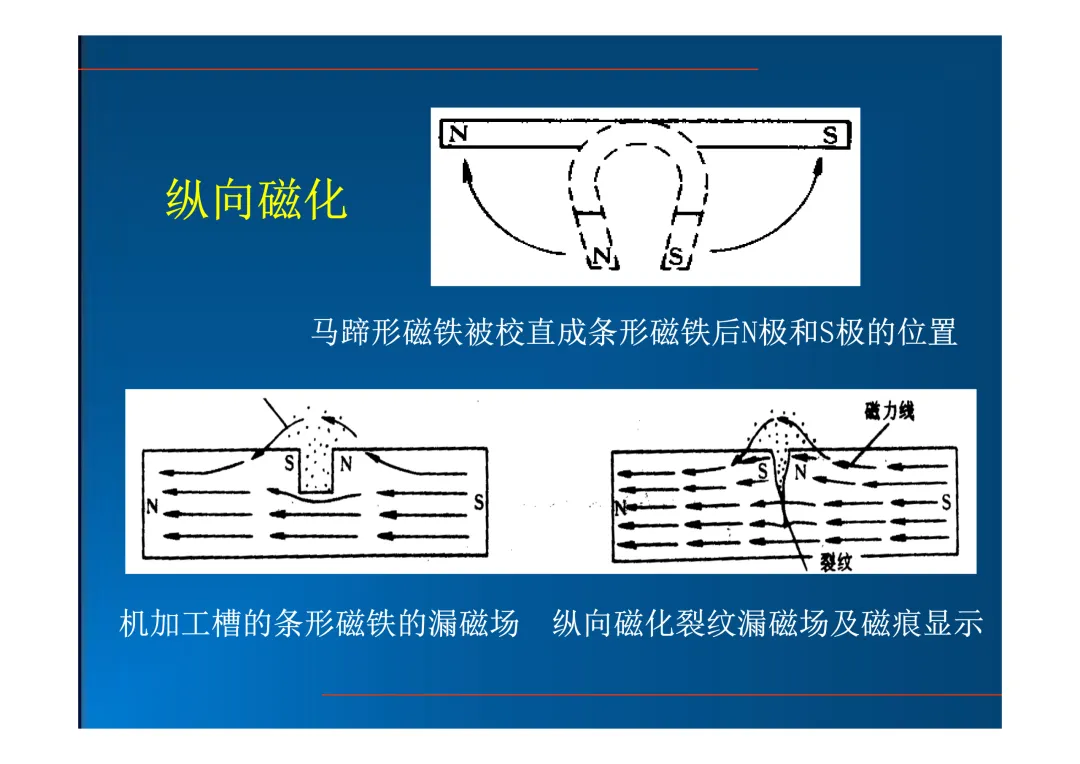 纵向磁化

N S
N S

马蹄形磁铁被校直成条形磁铁后N极和S极的位置

S N
N S

磁力线
S N
N S
裂纹

机加工槽的条形磁铁的漏磁场

纵向磁化裂纹漏磁场及磁痕显示