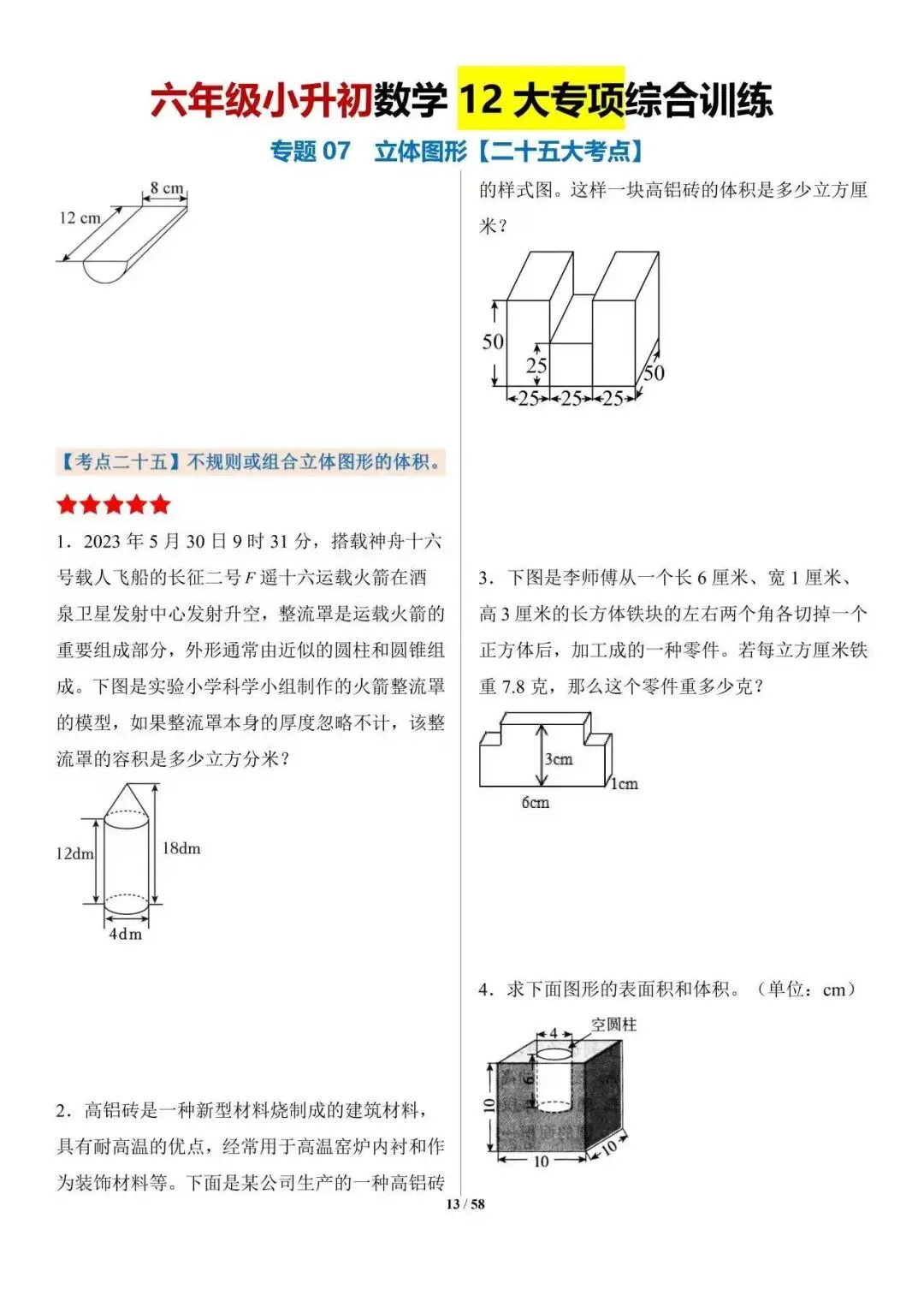 六年级小升初数学 12 大专项综合训练

专题 07　立体图形【二十五大考点】

8 cm

12 cm

【考点二十五】不规则或组合立体图形的体积。

★★★★★

1．2023 年 5 月 30 日 9 时 31 分，搭载神舟十六号载人飞船的长征二号 $F$ 遥十六运载火箭在酒泉卫星发射中心发射升空，整流罩是运载火箭的重要组成部分，外形通常由近似的圆柱和圆锥组成。下图是实验小学科学小组制作的火箭整流罩的模型，如果整流罩本身的厚度忽略不计，该整流罩的容积是多少立方分米？

12dm

18dm

4dm

2．高铝砖是一种新型材料烧制成的建筑材料，具有耐高温的优点，经常用于高温窑炉内衬和作为装饰材料等。下面是某公司生产的一种高铝砖的样式图。这样一块高铝砖的体积是多少立方厘米？

50

25

50

25　25　25

3．下图是李师傅从一个长 6 厘米、宽 1 厘米、高 3 厘米的长方体铁块的左右两个角各切掉一个正方体后，加工成的一种零件。若每立方厘米铁重 7.8 克，那么这个零件重多少克？

3cm

1cm

6cm

4．求下面图形的表面积和体积。（单位：cm）

4

空圆柱

6

10

10

10

13 / 58