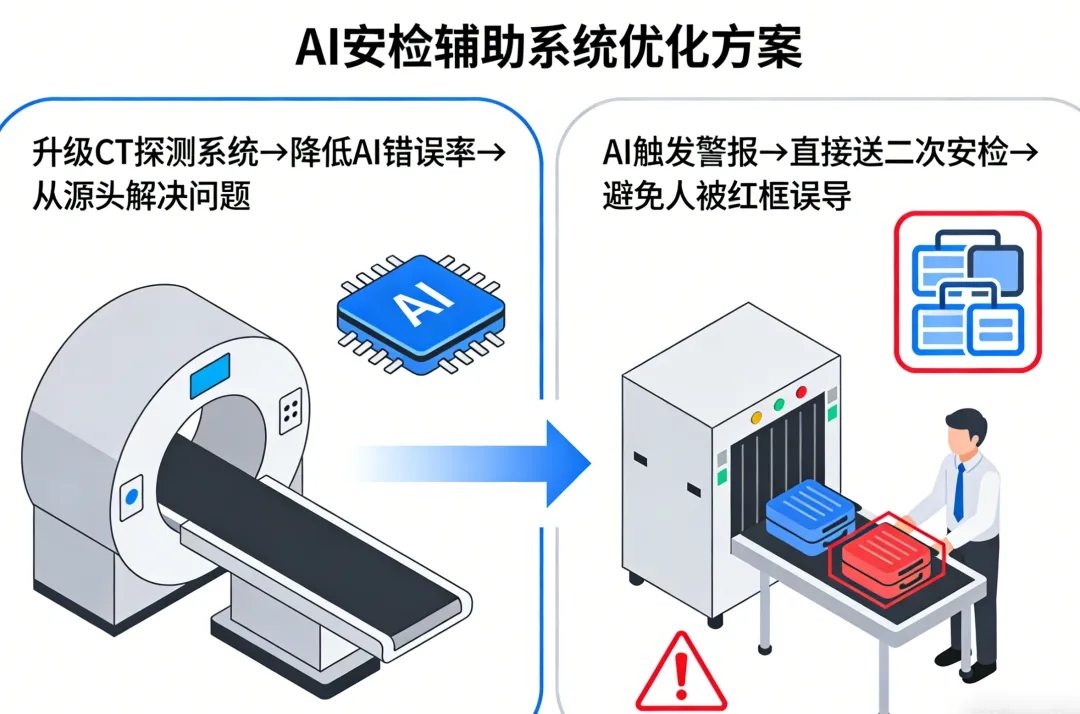 AI安检辅助系统优化方案

升级CT探测系统→降低AI错误率→从源头解决问题

AI

AI触发警报→直接送二次安检→避免人被红框误导