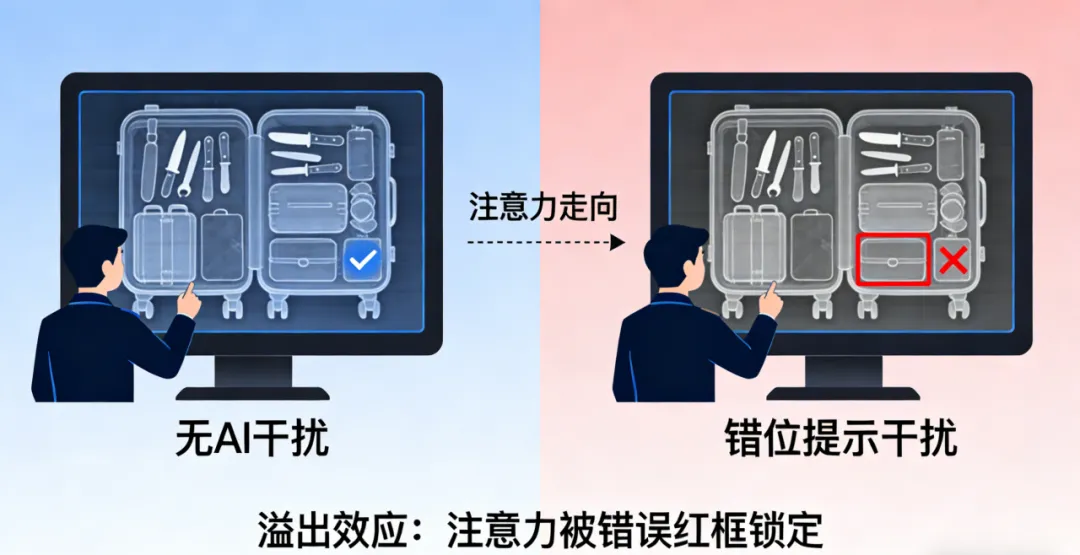 注意力走向

无AI干扰

错位提示干扰

溢出效应：注意力被错误红框锁定