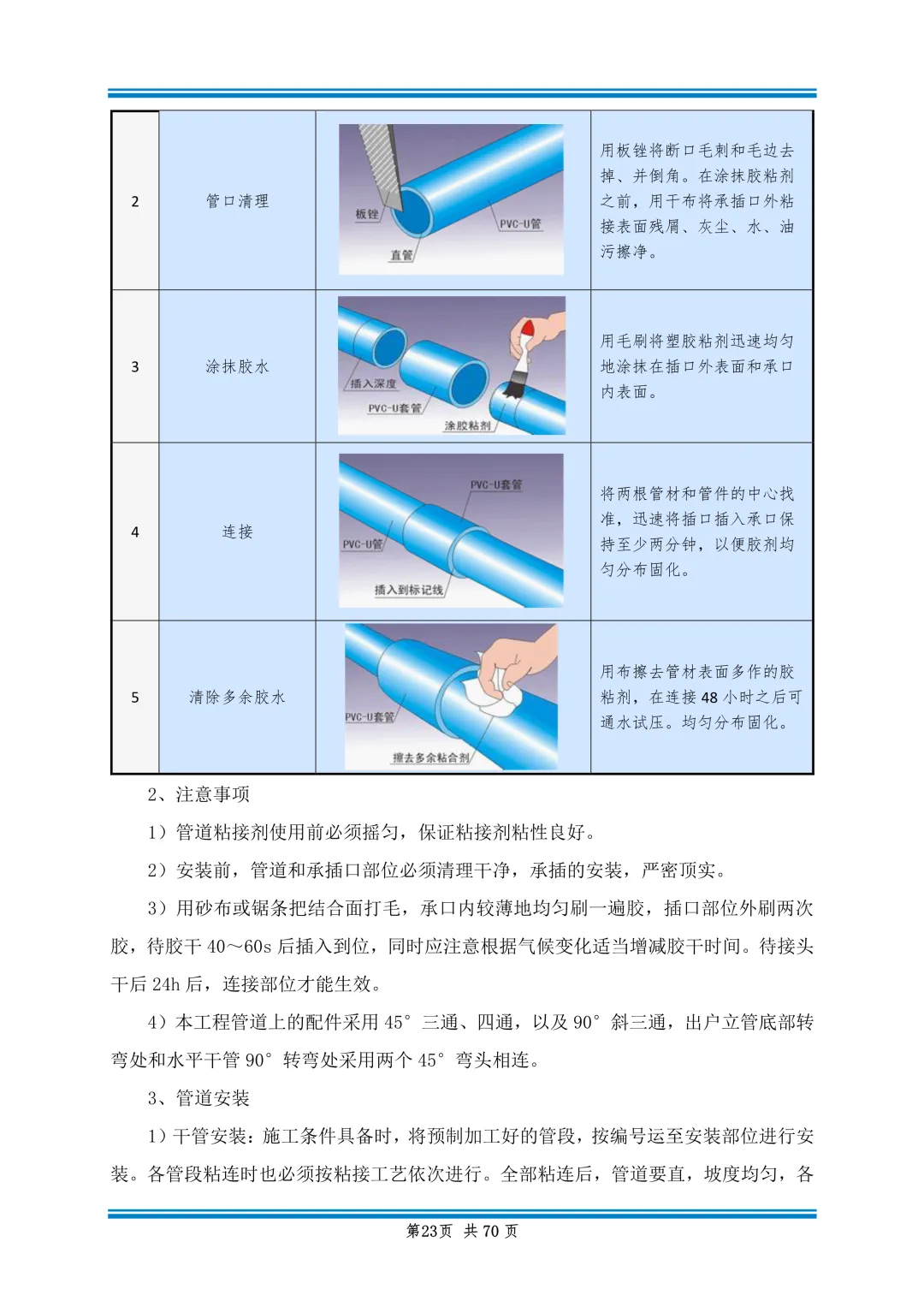 | 2 | 管口清理 | 板锉 PVC-U管 直管 | 用板锉将断口毛刺和毛边去掉、并倒角。在涂抹胶粘剂之前，用干布将承插口外粘接表面残屑、灰尘、水、油污擦净。 |
|---|---|---|---|
| 3 | 涂抹胶水 | 插入深度 PVC-U套管 涂胶粘剂 | 用毛刷将塑胶粘剂迅速均匀地涂抹在插口外表面和承口内表面。 |
| 4 | 连接 | PVC-U套管 PVC-U管 插入到标记线 | 将两根管材和管件的中心找准，迅速将插口插入承口保持至少两分钟，以便胶剂均匀分布固化。 |
| 5 | 清除多余胶水 | PVC-U套管 擦去多余粘合剂 | 用布擦去管材表面多作的胶粘剂，在连接 48 小时之后可通水试压。均匀分布固化。 |

2、注意事项

1）管道粘接剂使用前必须摇匀，保证粘接剂粘性良好。

2）安装前，管道和承插口部位必须清理干净，承插的安装，严密顶实。

3）用砂布或锯条把结合面打毛，承口内较薄地均匀刷一遍胶，插口部位外刷两次胶，待胶干 40～60s 后插入到位，同时应注意根据气候变化适当增减胶干时间。待接头干后 24h 后，连接部位才能生效。

4）本工程管道上的配件采用 45° 三通、四通，以及 90° 斜三通，出户立管底部转弯处和水平干管 90° 转弯处采用两个 45° 弯头相连。

3、管道安装

1）干管安装：施工条件具备时，将预制加工好的管段，按编号运至安装部位进行安装。各管段粘连时也必须按粘接工艺依次进行。全部粘连后，管道要直，坡度均匀，各

第23页 共 70 页