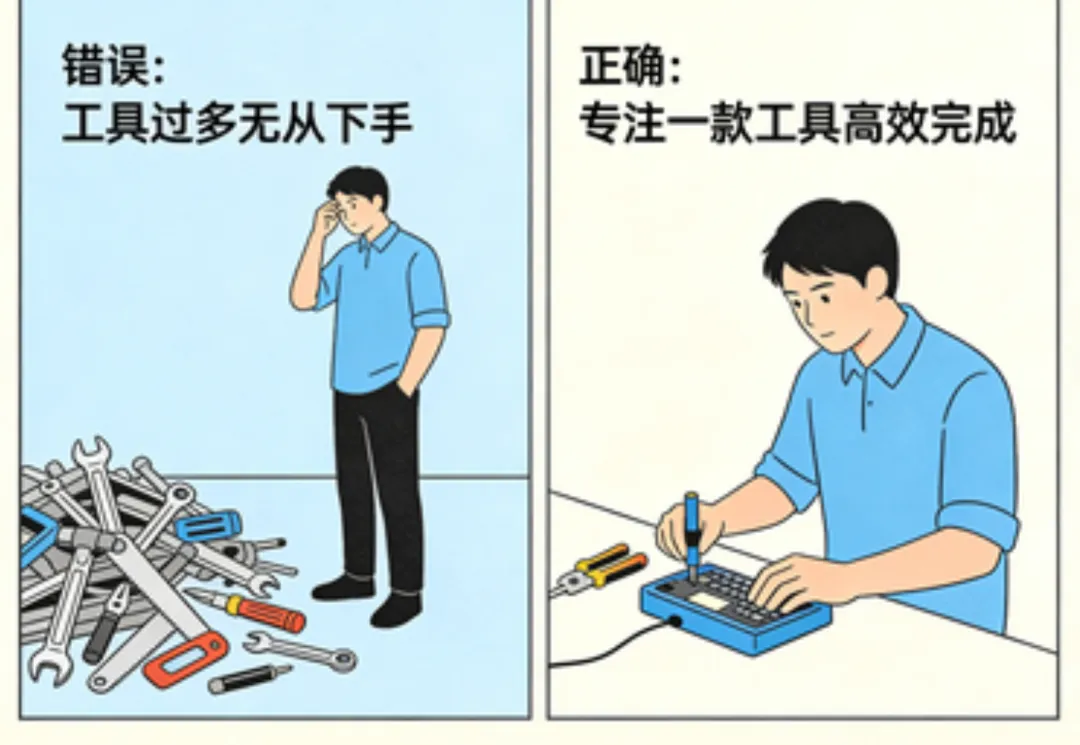 错误:
工具过多无从下手

正确:
专注一款工具高效完成