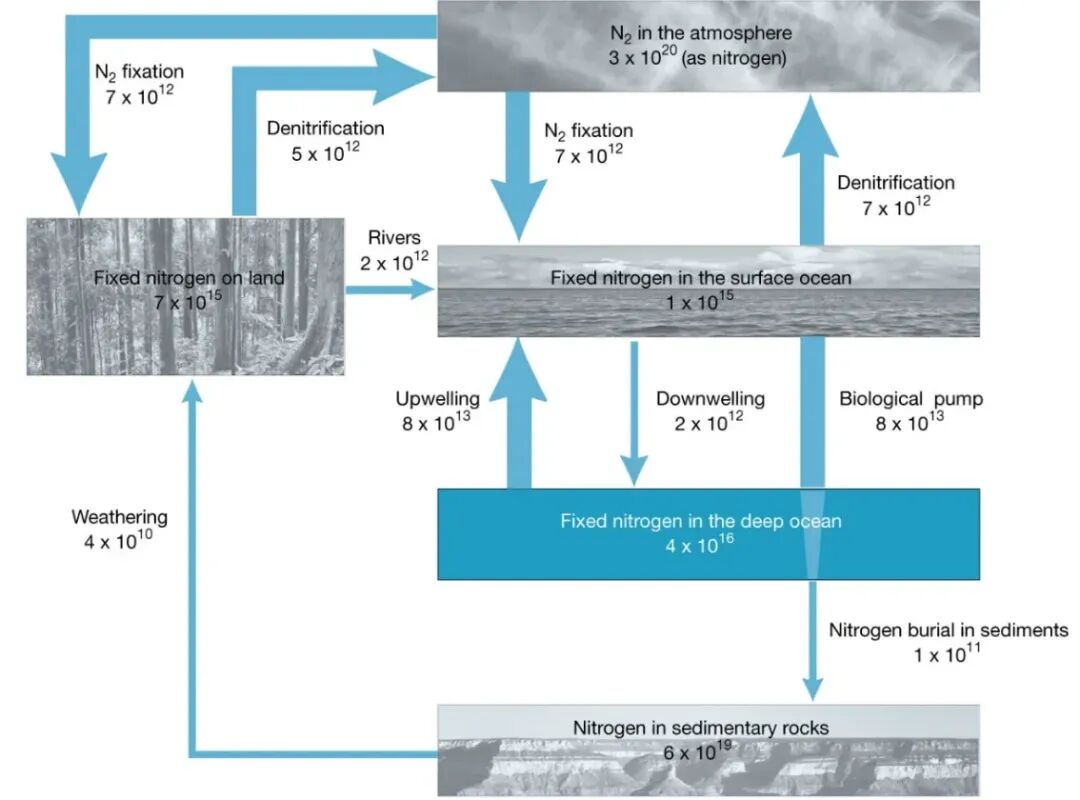 $N_2$ in the atmosphere
$3 \times 10^{20}$ (as nitrogen)

$N_2$ fixation
$7 \times 10^{12}$

Denitrification
$5 \times 10^{12}$

$N_2$ fixation
$7 \times 10^{12}$

Denitrification
$7 \times 10^{12}$

Fixed nitrogen on land
$7 \times 10^{15}$

Rivers
$2 \times 10^{12}$

Fixed nitrogen in the surface ocean
$1 \times 10^{15}$

Upwelling
$8 \times 10^{13}$

Downwelling
$2 \times 10^{12}$

Biological pump
$8 \times 10^{13}$

Weathering
$4 \times 10^{10}$

Fixed nitrogen in the deep ocean
$4 \times 10^{16}$

Nitrogen burial in sediments
$1 \times 10^{11}$

Nitrogen in sedimentary rocks
$6 \times 10^{19}$