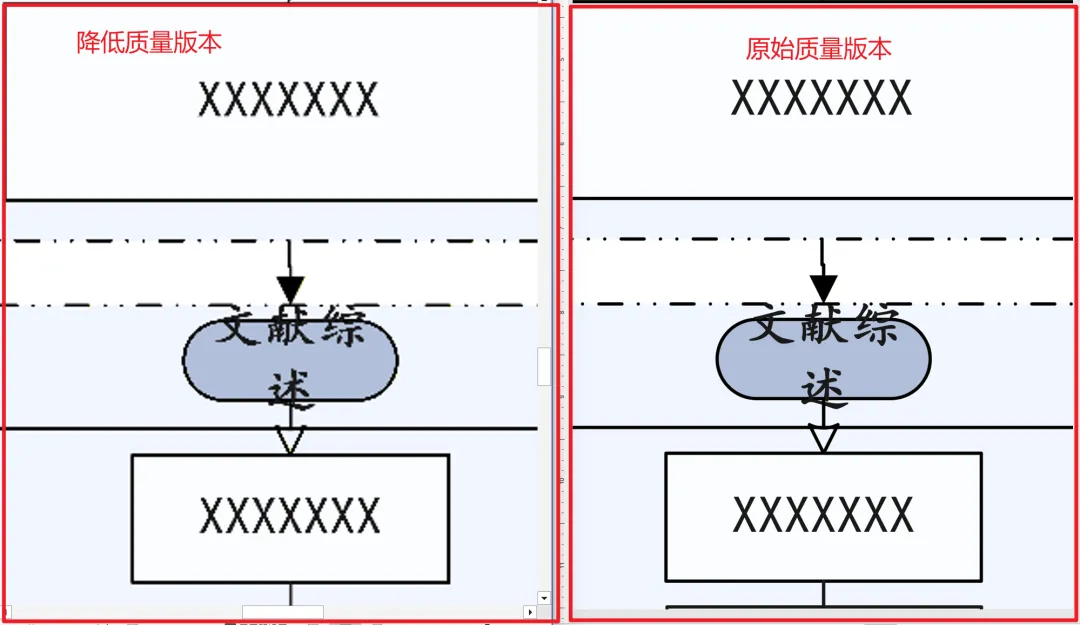 降低质量版本

XXXXXXX

文献综述

XXXXXXX

原始质量版本

XXXXXXX

文献综述

XXXXXXX