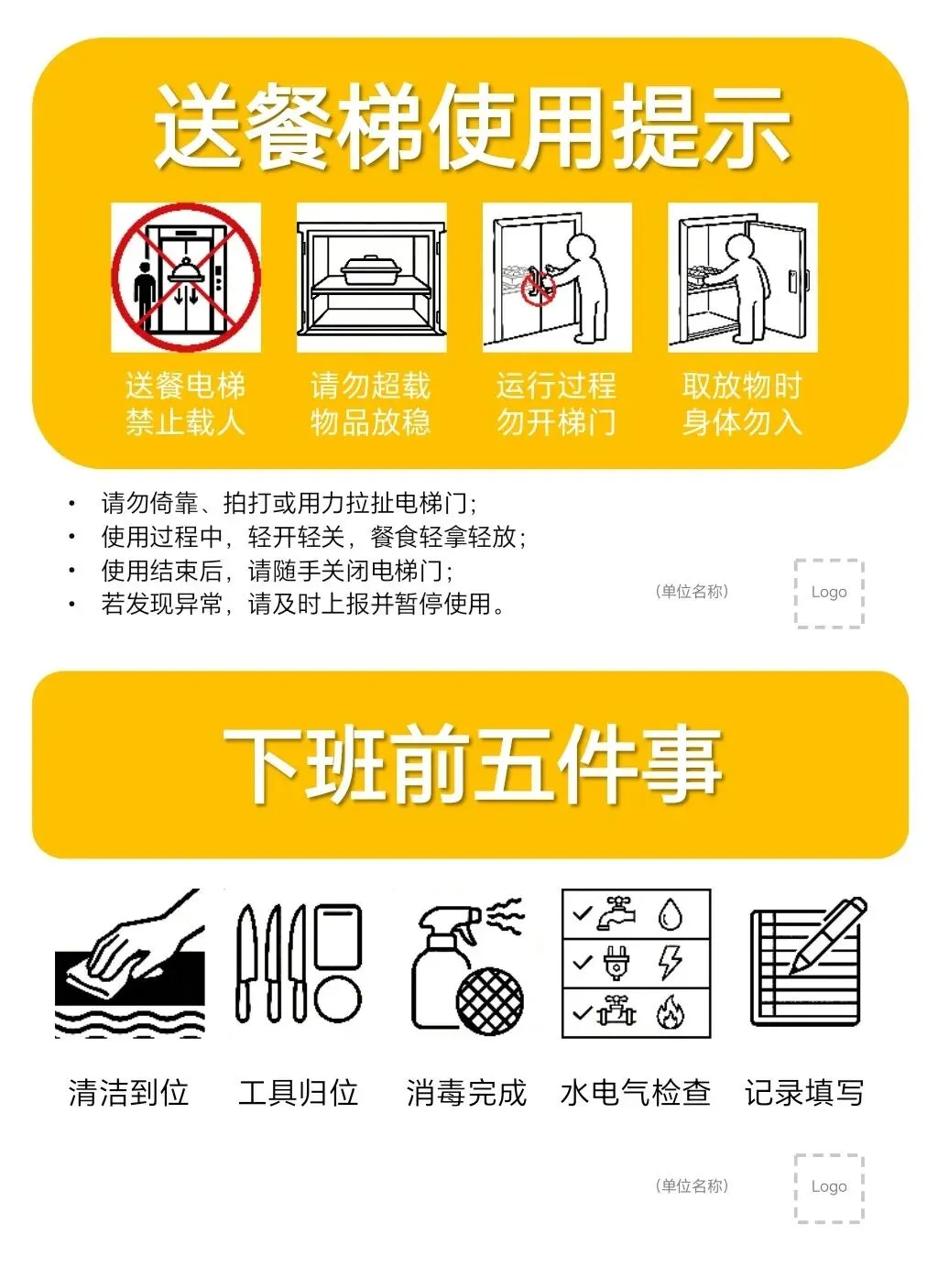 送餐梯使用提示

送餐电梯
禁止载人

请勿超载
物品放稳

运行过程
勿开梯门

取放物时
身体勿入

• 请勿倚靠、拍打或用力拉扯电梯门；
• 使用过程中，轻开轻关，餐食轻拿轻放；
• 使用结束后，请随手关闭电梯门；
• 若发现异常，请及时上报并暂停使用。

（单位名称）

Logo

下班前五件事

清洁到位

工具归位

消毒完成

水电气检查

记录填写

（单位名称）

Logo