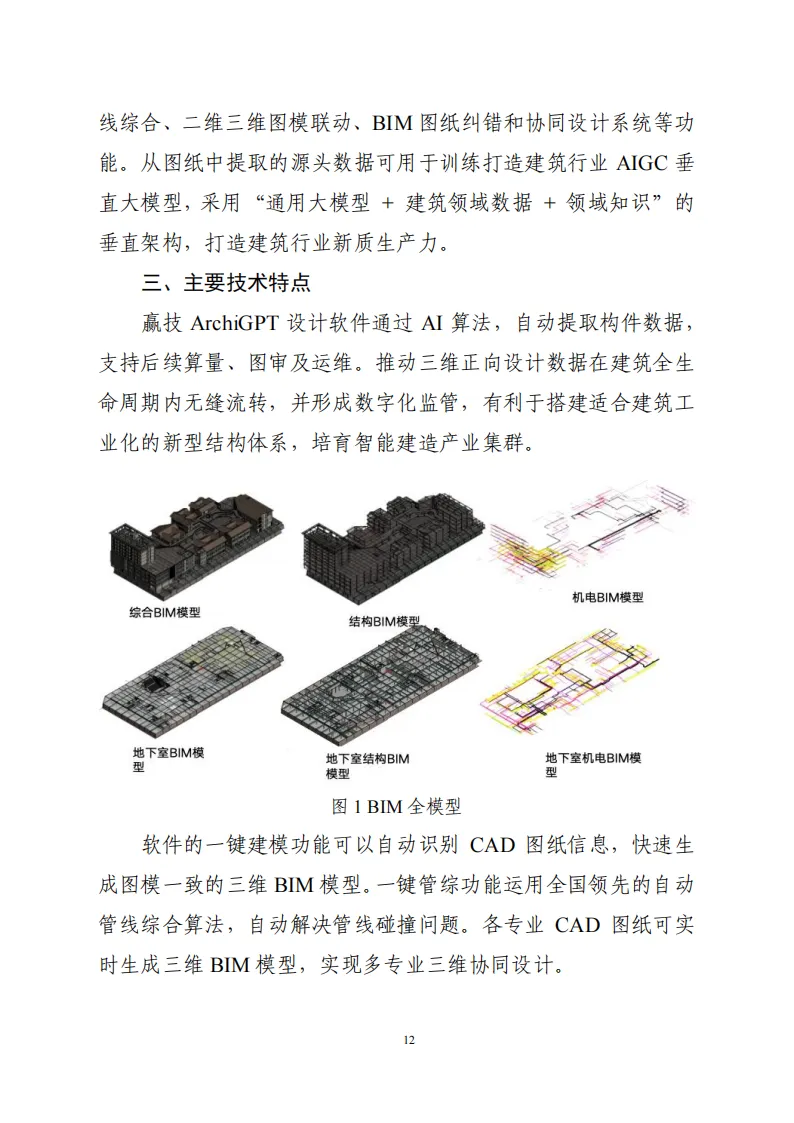 线综合、二维三维图模联动、BIM 图纸纠错和协同设计系统等功能。从图纸中提取的源头数据可用于训练打造建筑行业 AIGC 垂直大模型，采用“通用大模型 + 建筑领域数据 + 领域知识”的垂直架构，打造建筑行业新质生产力。

三、主要技术特点

赢技 ArchiGPT 设计软件通过 AI 算法，自动提取构件数据，支持后续算量、图审及运维。推动三维正向设计数据在建筑全生命周期内无缝流转，并形成数字化监管，有利于搭建适合建筑工业化的新型结构体系，培育智能建造产业集群。

综合BIM模型

结构BIM模型

机电BIM模型

地下室BIM模型

地下室结构BIM模型

地下室机电BIM模型

图 1 BIM 全模型

软件的一键建模功能可以自动识别 CAD 图纸信息，快速生成图模一致的三维 BIM 模型。一键管综功能运用全国领先的自动管线综合算法，自动解决管线碰撞问题。各专业 CAD 图纸可实时生成三维 BIM 模型，实现多专业三维协同设计。

12