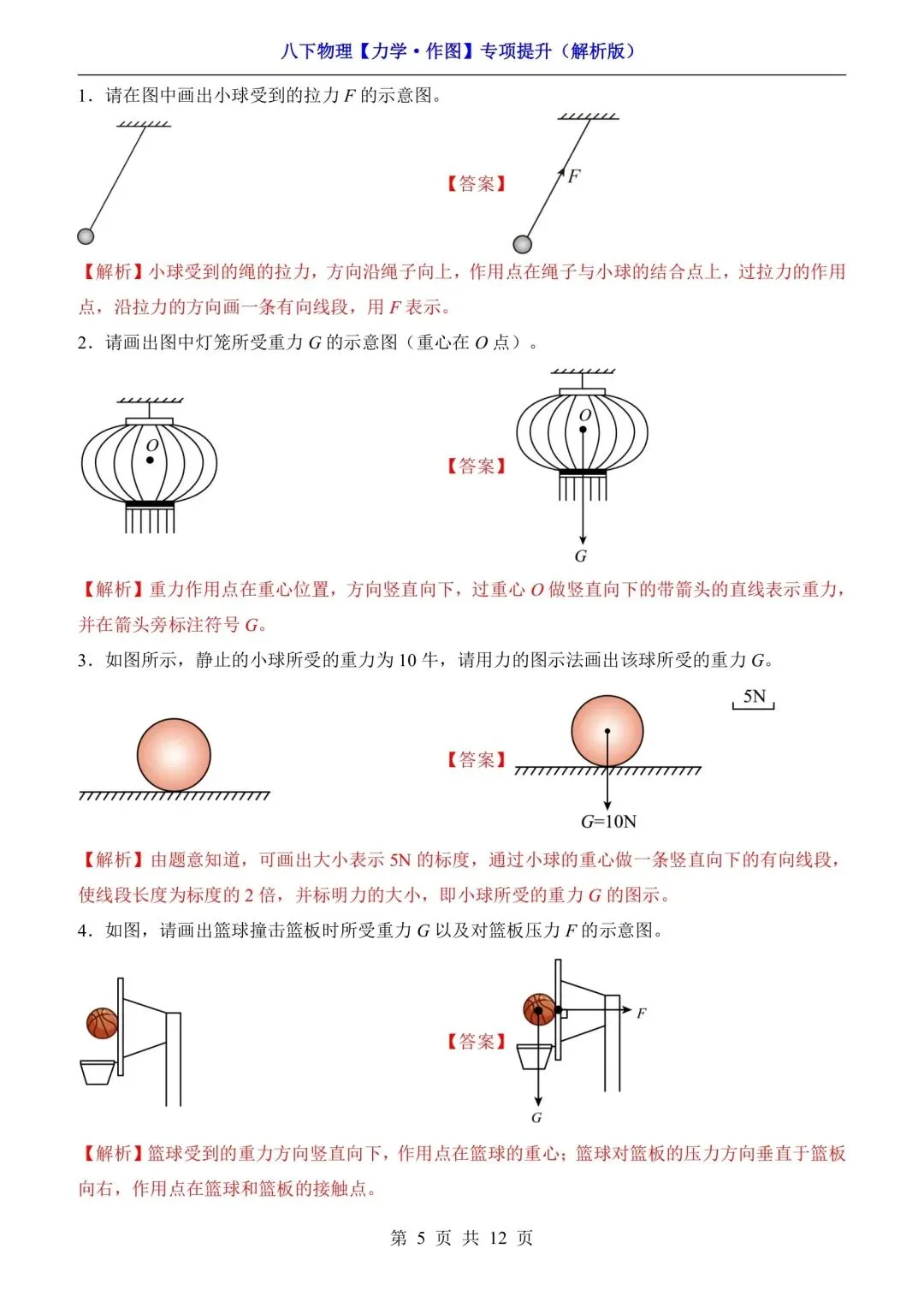 八下物理【力学·作图】专项提升（解析版）

1．请在图中画出小球受到的拉力 $F$ 的示意图。

【答案】

$F$

【解析】小球受到的绳的拉力，方向沿绳子向上，作用点在绳子与小球的结合点上，过拉力的作用点，沿拉力的方向画一条有向线段，用 $F$ 表示。

2．请画出图中灯笼所受重力 $G$ 的示意图（重心在 $O$ 点）。

$O$

【答案】

$O$

$G$

【解析】重力作用点在重心位置，方向竖直向下，过重心 $O$ 做竖直向下的带箭头的直线表示重力，并在箭头旁标注符号 $G$。

3．如图所示，静止的小球所受的重力为 10 牛，请用力的图示法画出该球所受的重力 $G$。

【答案】

5N

$G$=10N

【解析】由题意知道，可画出大小表示 5N 的标度，通过小球的重心做一条竖直向下的有向线段，使线段长度为标度的 2 倍，并标明力的大小，即小球所受的重力 $G$ 的图示。

4．如图，请画出篮球撞击篮板时所受重力 $G$ 以及对篮板压力 $F$ 的示意图。

【答案】

$F$

$G$

【解析】篮球受到的重力方向竖直向下，作用点在篮球的重心；篮球对篮板的压力方向垂直于篮板向右，作用点在篮球和篮板的接触点。

第 5 页 共 12 页