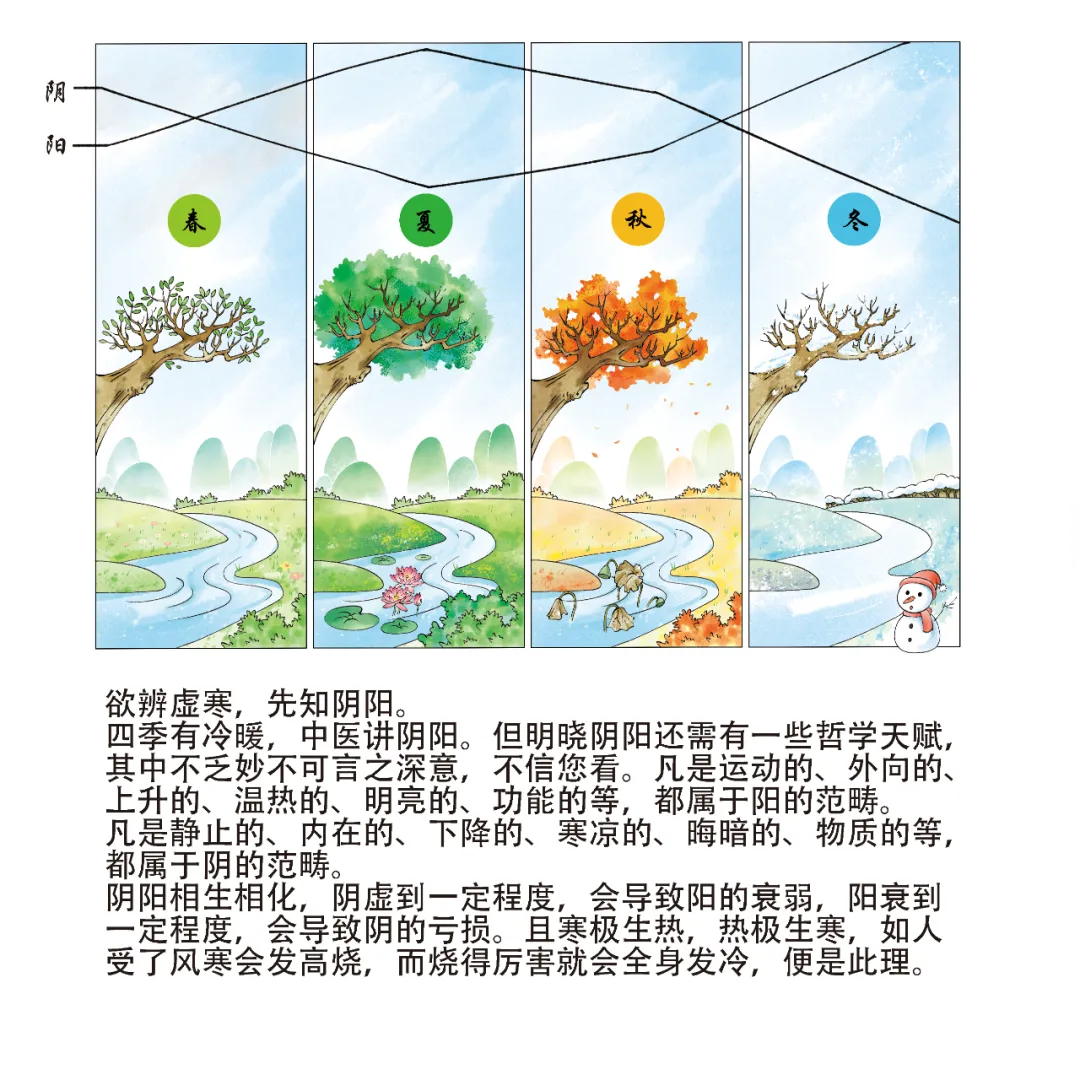 阴
阳

春
夏
秋
冬

欲辨虚寒，先知阴阳。
四季有冷暖，中医讲阴阳。但明晓阴阳还需有一些哲学天赋，其中不乏妙不可言之深意，不信您看。凡是运动的、外向的、上升的、温热的、明亮的、功能的等，都属于阳的范畴。
凡是静止的、内在的、下降的、寒凉的、晦暗的、物质的等，都属于阴的范畴。
阴阳相生相化，阴虚到一定程度，会导致阳的衰弱，阳衰到一定程度，会导致阴的亏损。且寒极生热，热极生寒，如人受了风寒会发高烧，而烧得厉害就会全身发冷，便是此理。