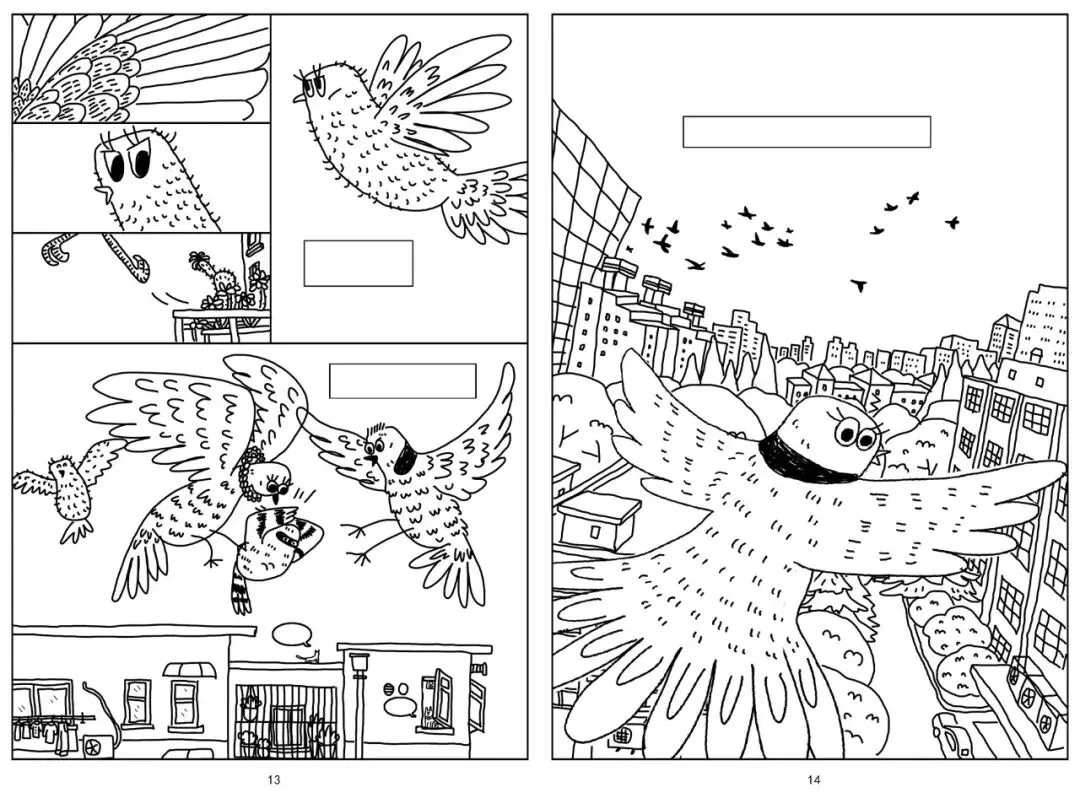 13

14