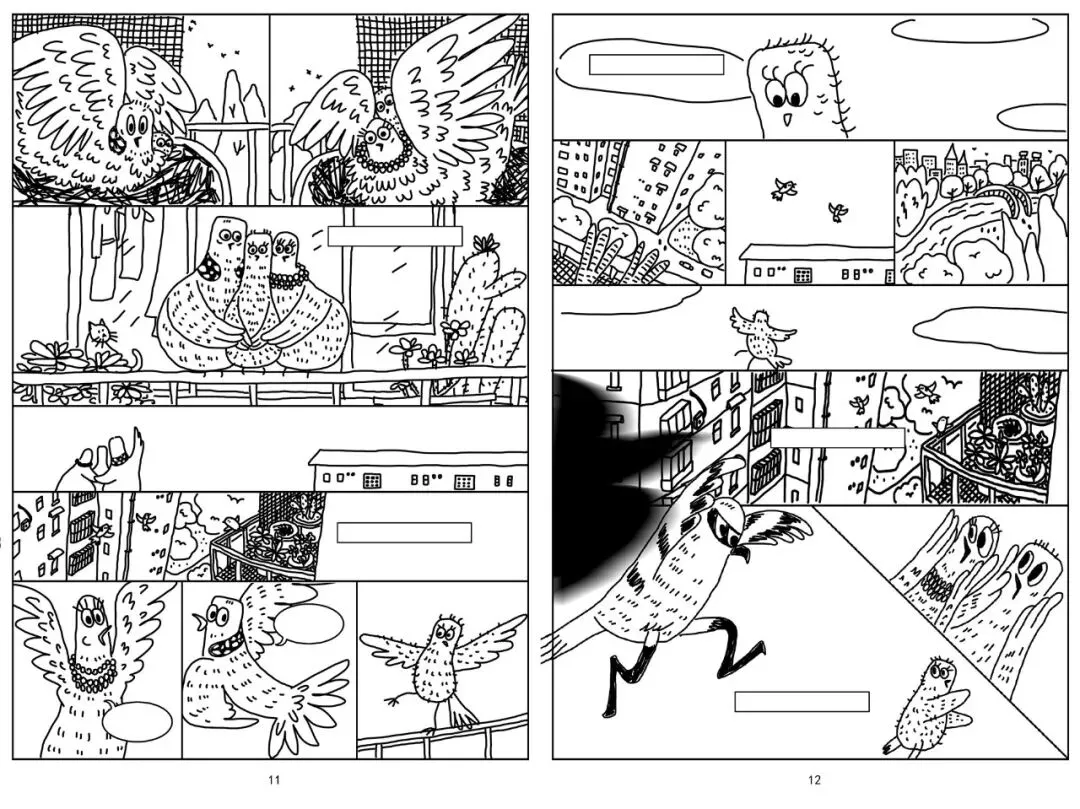 11

12