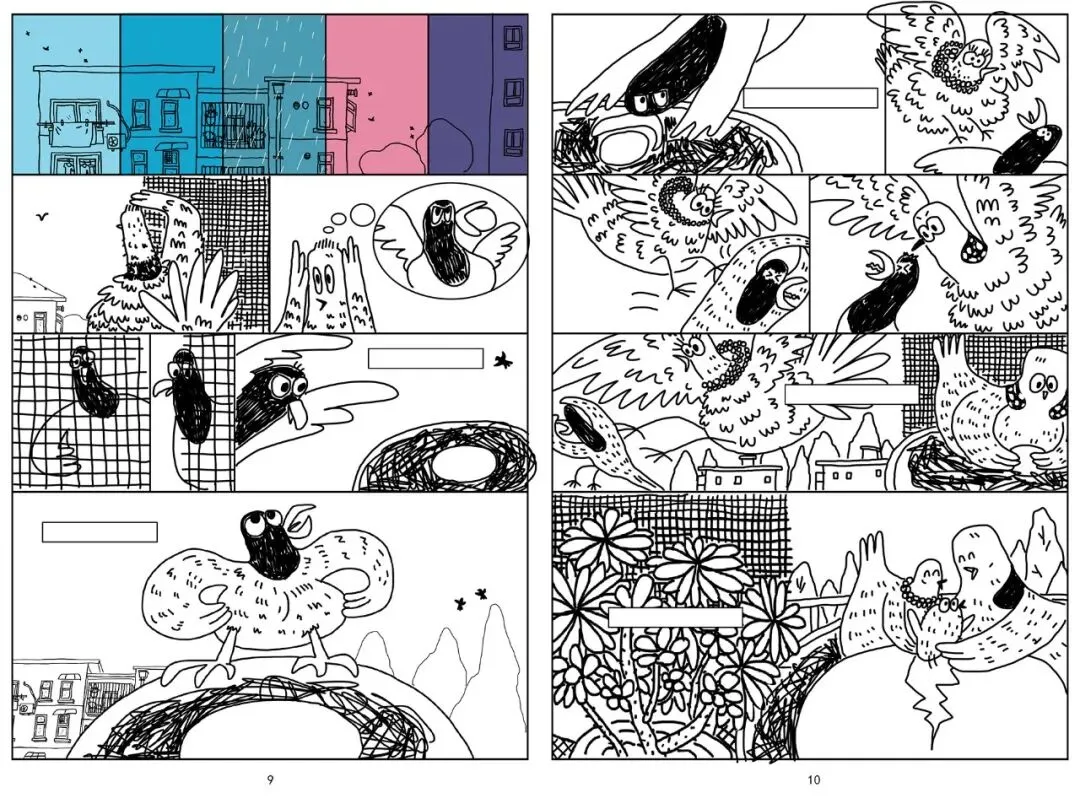 9

10