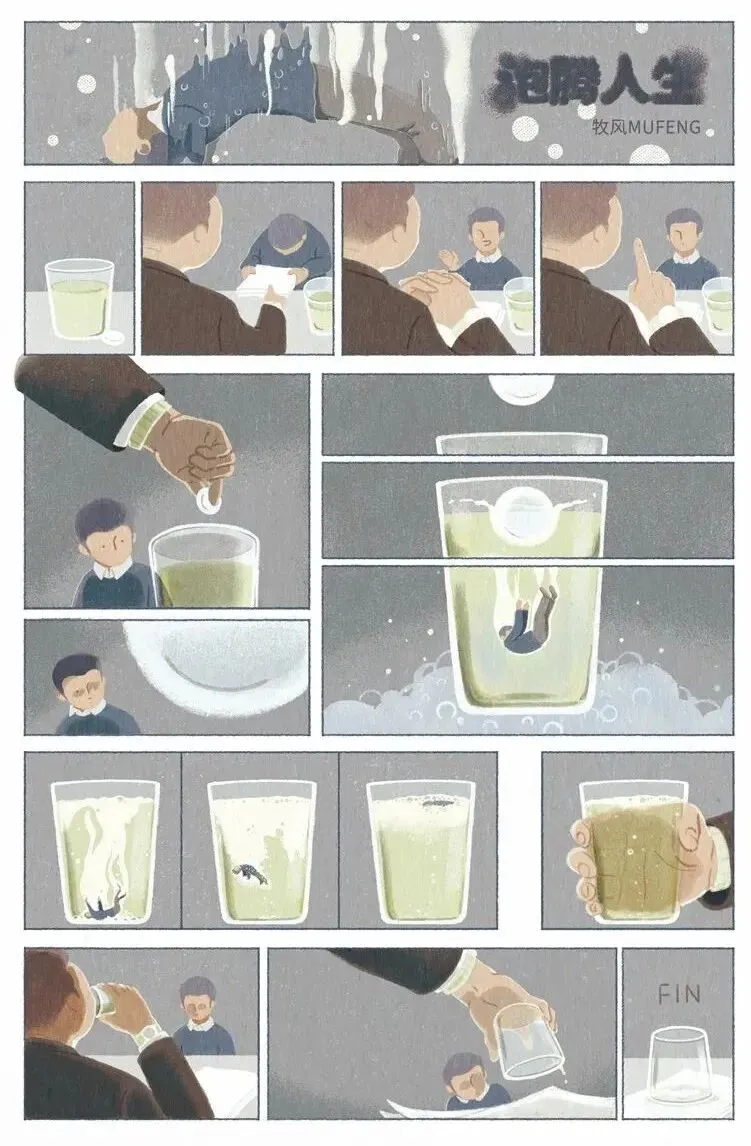 泡腾人生

牧风MUFENG

FIN