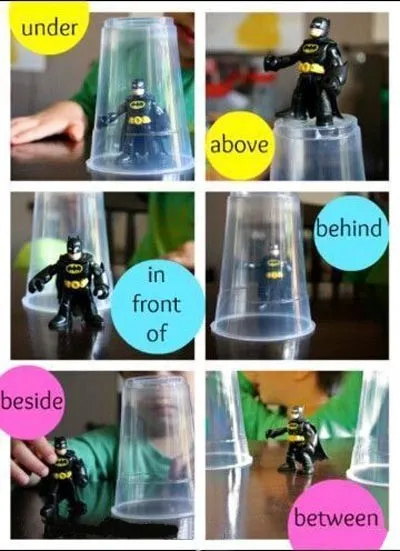 under

above

in front of

behind

beside

between