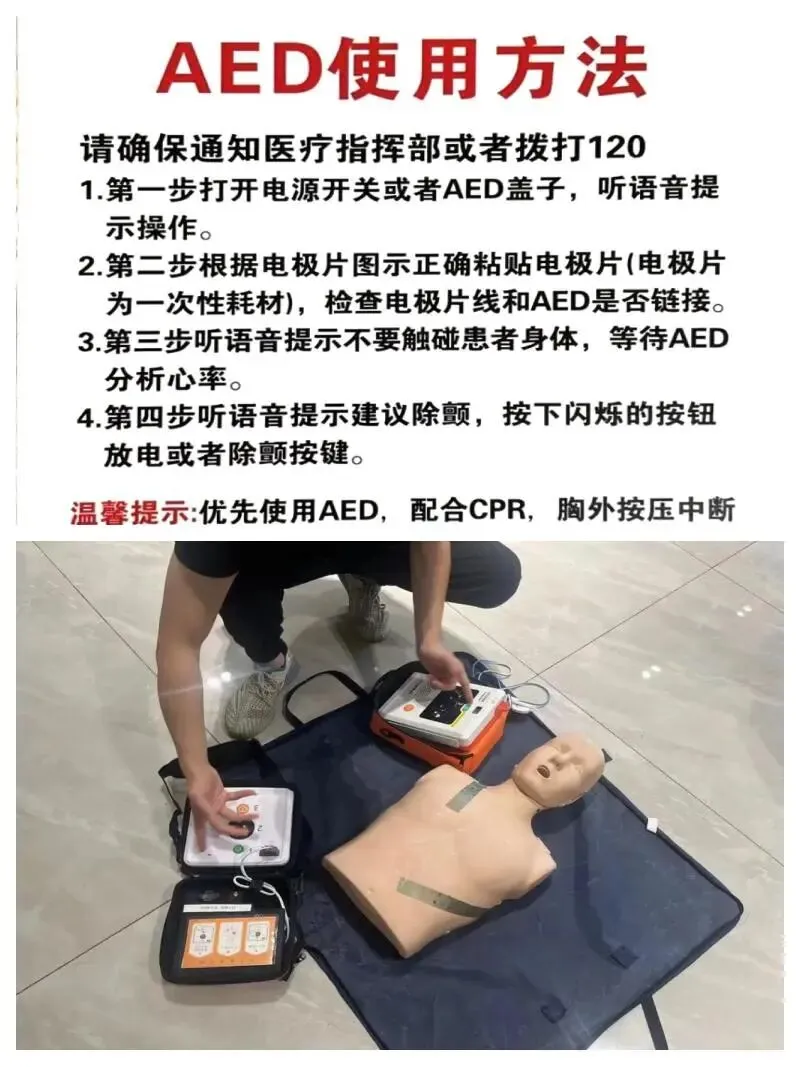 AED使用方法

请确保通知医疗指挥部或者拨打120

1.第一步打开电源开关或者AED盖子，听语音提示操作。

2.第二步根据电极片图示正确粘贴电极片(电极片为一次性耗材)，检查电极片线和AED是否链接。

3.第三步听语音提示不要触碰患者身体，等待AED分析心率。

4.第四步听语音提示建议除颤，按下闪烁的按钮放电或者除颤按键。

温馨提示:优先使用AED，配合CPR，胸外按压中断