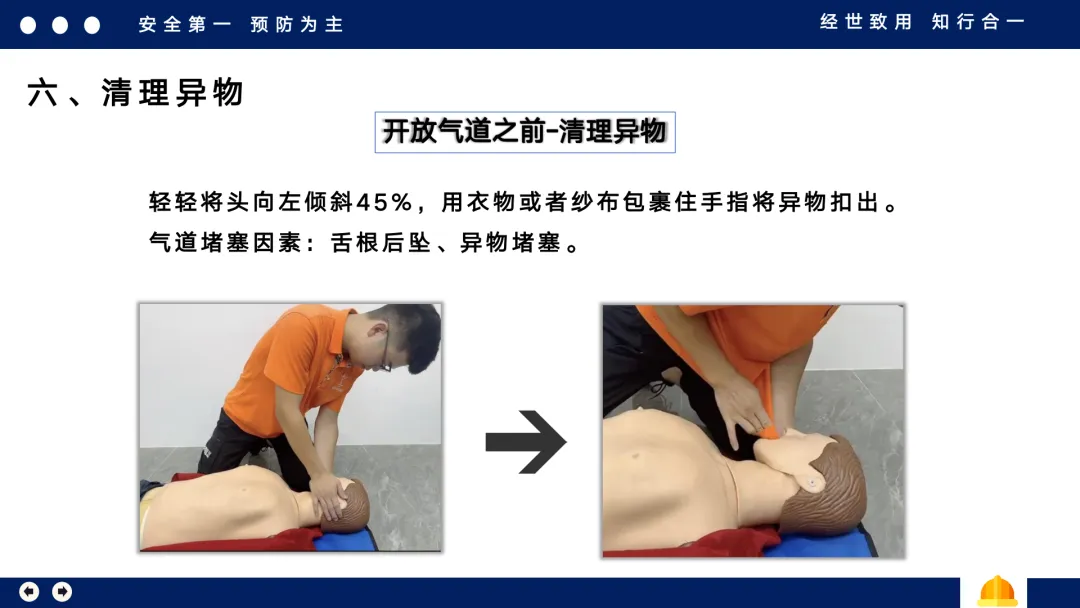 安全第一 预防为主

经世致用 知行合一

六、清理异物

开放气道之前-清理异物

轻轻将头向左倾斜45%，用衣物或者纱布包裹住手指将异物扣出。

气道堵塞因素：舌根后坠、异物堵塞。