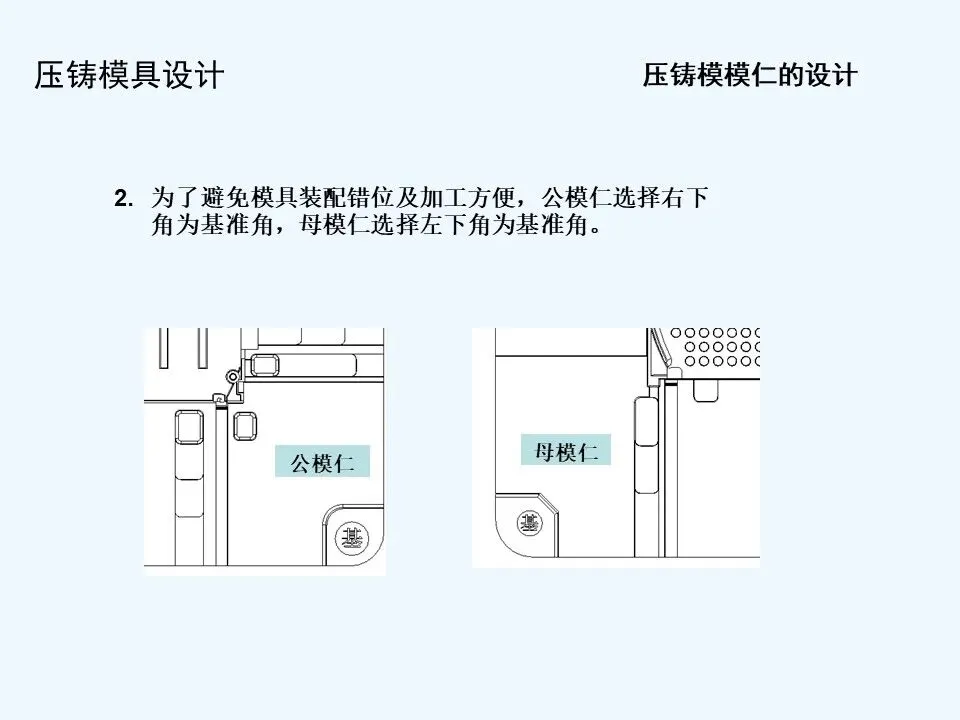 压铸模具设计

压铸模模仁的设计

2. 为了避免模具装配错位及加工方便，公模仁选择右下角为基准角，母模仁选择左下角为基准角。

公模仁

基

母模仁

基