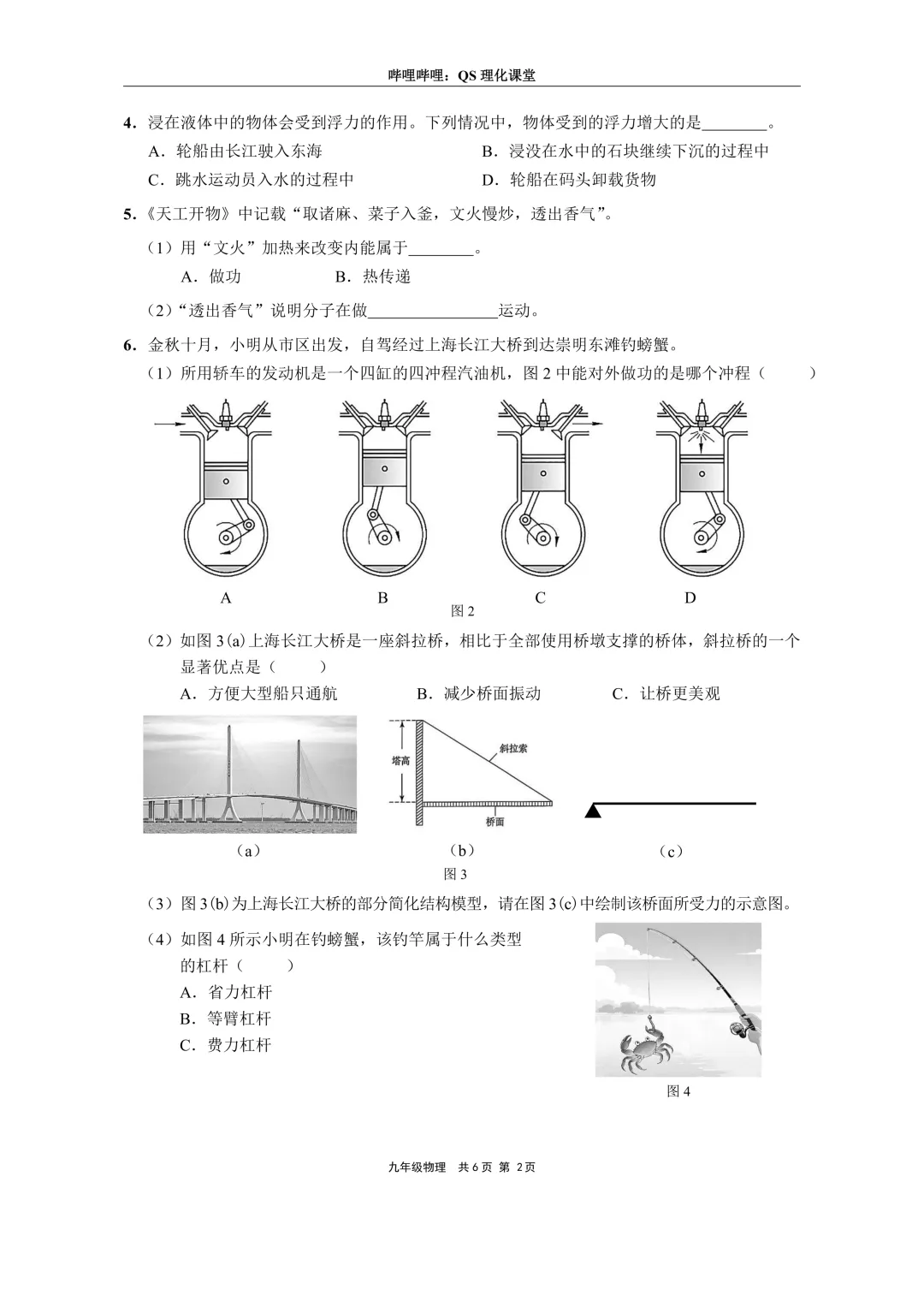 哔哩哔哩：QS 理化课堂

4．浸在液体中的物体会受到浮力的作用。下列情况中，物体受到的浮力增大的是________。

A．轮船由长江驶入东海

B．浸没在水中的石块继续下沉的过程中

C．跳水运动员入水的过程中

D．轮船在码头卸载货物

5．《天工开物》中记载“取诸麻、菜子入釜，文火慢炒，透出香气”。

（1）用“文火”加热来改变内能属于________。

A．做功　　B．热传递

（2）“透出香气”说明分子在做________________运动。

6．金秋十月，小明从市区出发，自驾经过上海长江大桥到达崇明东滩钓螃蟹。

（1）所用轿车的发动机是一个四缸的四冲程汽油机，图 2 中能对外做功的是哪个冲程（　　）

A　B　C　D

图 2

（2）如图 3(a)上海长江大桥是一座斜拉桥，相比于全部使用桥墩支撑的桥体，斜拉桥的一个显著优点是（　　）

A．方便大型船只通航　　B．减少桥面振动　　C．让桥更美观

塔高　斜拉索　桥面

（a）　（b）　（c）

图 3

（3）图 3(b)为上海长江大桥的部分简化结构模型，请在图 3(c)中绘制该桥面所受力的示意图。

（4）如图 4 所示小明在钓螃蟹，该钓竿属于什么类型的杠杆（　　）

A．省力杠杆

B．等臂杠杆

C．费力杠杆

图 4

九年级物理　共 6 页 第 2 页