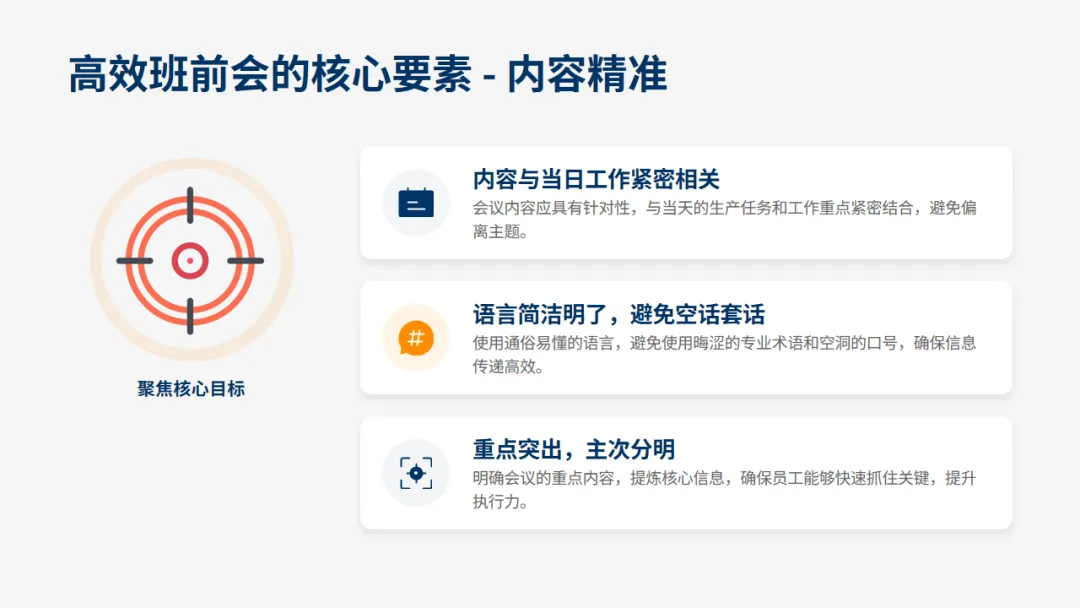 高效班前会的核心要素 - 内容精准

聚焦核心目标

内容与当日工作紧密相关

会议内容应具有针对性，与当天的生产任务和工作重点紧密结合，避免偏离主题。

语言简洁明了，避免空话套话

使用通俗易懂的语言，避免使用晦涩的专业术语和空洞的口号，确保信息传递高效。

重点突出，主次分明

明确会议的重点内容，提炼核心信息，确保员工能够快速抓住关键，提升执行力。