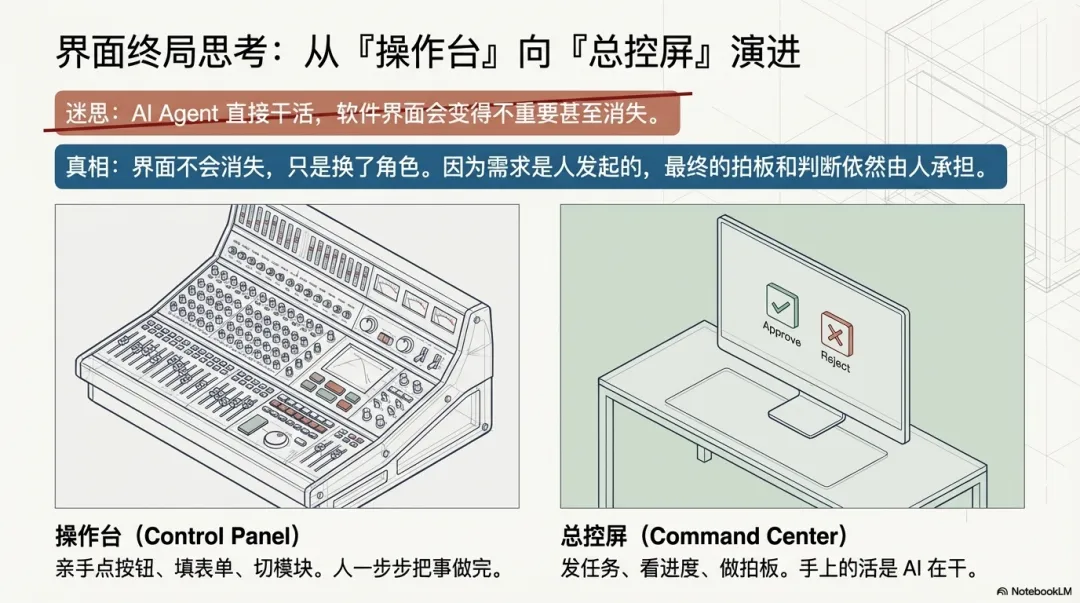 界面终局思考：从『操作台』向『总控屏』演进

迷思：AI Agent 直接干活，软件界面会变得不重要甚至消失。

真相：界面不会消失，只是换了角色。因为需求是人发起的，最终的拍板和判断依然由人承担。

Approve

Reject

操作台（Control Panel）
亲手点按钮、填表单、切模块。人一步步把事做完。

总控屏（Command Center）
发任务、看进度、做拍板。手上的活是 AI 在干。

NotebookLM