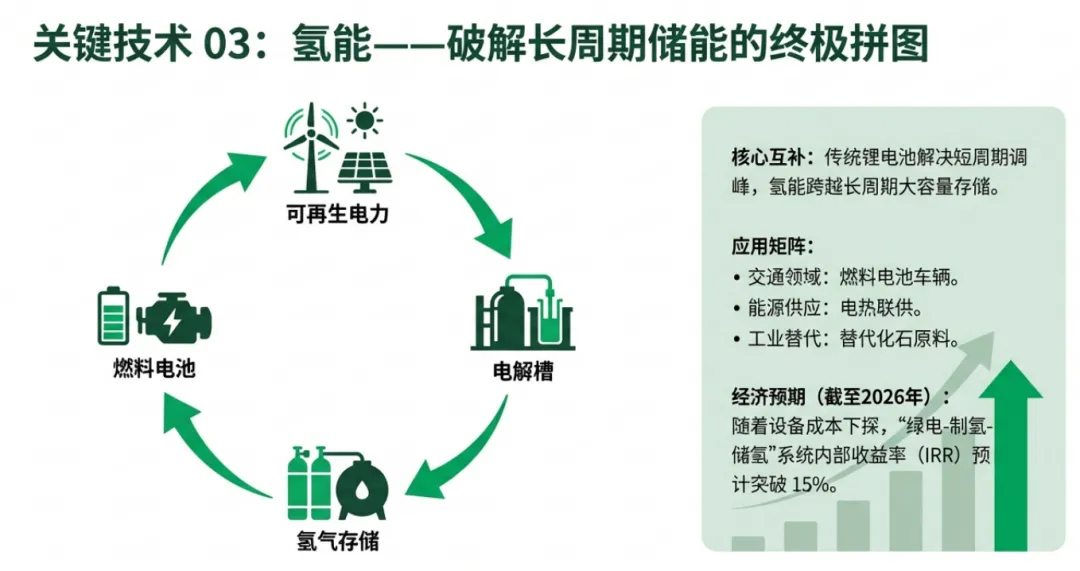 关键技术 03：氢能——破解长周期储能的终极拼图

可再生电力

电解槽

氢气存储

燃料电池

核心互补：传统锂电池解决短周期调峰，氢能跨越长周期大容量存储。

应用矩阵：
• 交通领域：燃料电池车辆。
• 能源供应：电热联供。
• 工业替代：替代化石原料。

经济预期（截至2026年）：
随着设备成本下探，“绿电-制氢-储氢”系统内部收益率（IRR）预计突破 15%。