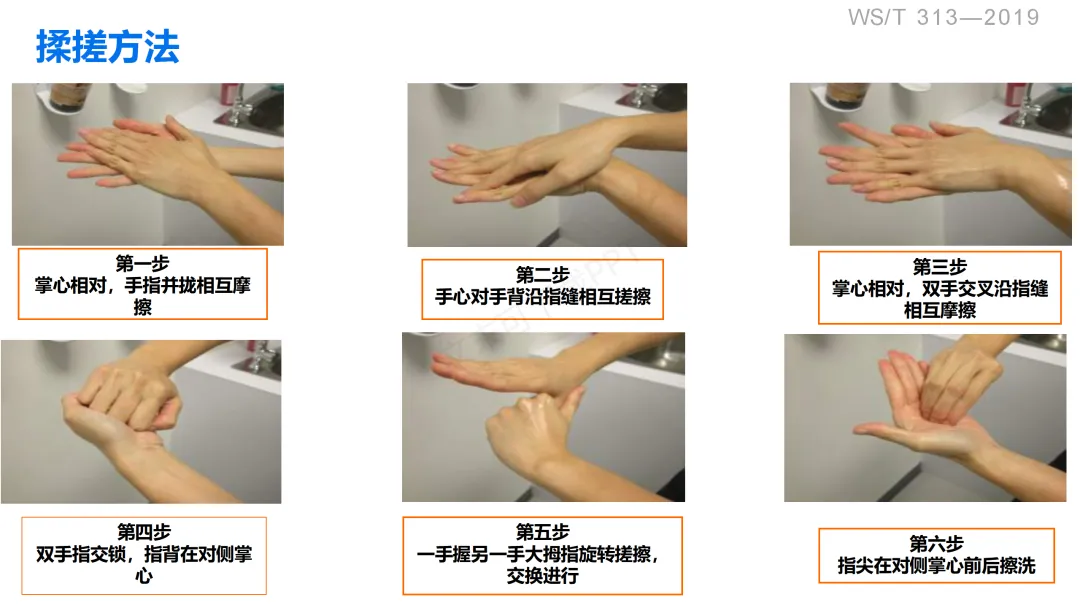 WS/T 313—2019

揉搓方法

第一步
掌心相对，手指并拢相互摩擦

第二步
手心对手背沿指缝相互搓擦

第三步
掌心相对，双手交叉沿指缝相互摩擦

第四步
双手指交锁，指背在对侧掌心

第五步
一手握另一手大拇指旋转搓擦，交换进行

第六步
指尖在对侧掌心前后擦洗