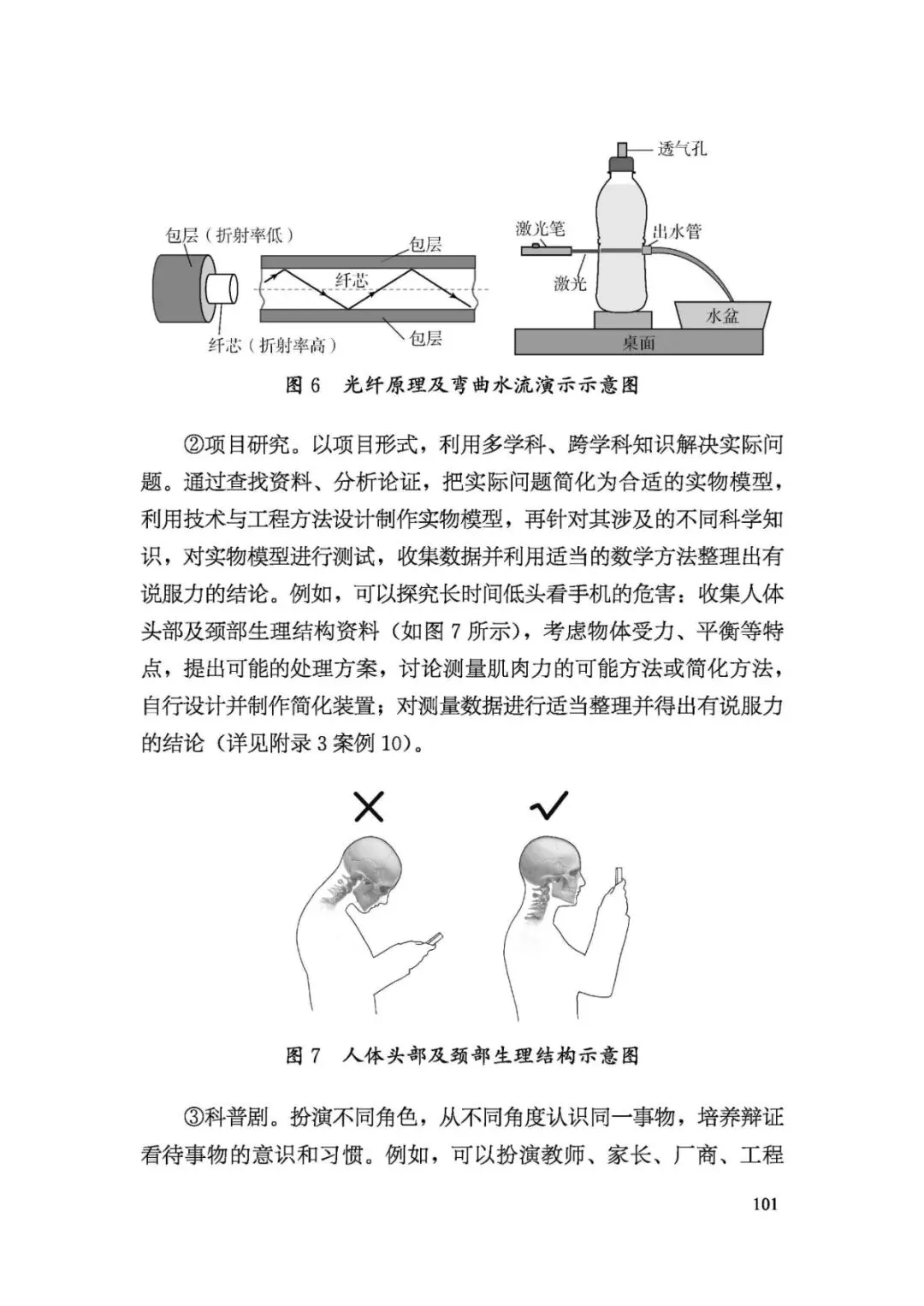 包层（折射率低）
包层
纤芯
纤芯（折射率高）
包层
透气孔
激光笔
出水管
激光
水盆
桌面

图 6　光纤原理及弯曲水流演示示意图

②项目研究。以项目形式，利用多学科、跨学科知识解决实际问题。通过查找资料、分析论证，把实际问题简化为合适的实物模型，利用技术与工程方法设计制作实物模型，再针对其涉及的不同科学知识，对实物模型进行测试，收集数据并利用适当的数学方法整理出有说服力的结论。例如，可以探究长时间低头看手机的危害：收集人体头部及颈部生理结构资料（如图 7 所示），考虑物体受力、平衡等特点，提出可能的处理方案，讨论测量肌肉力的可能方法或简化方法，自行设计并制作简化装置；对测量数据进行适当整理并得出有说服力的结论（详见附录 3 案例 10）。

图 7　人体头部及颈部生理结构示意图

③科普剧。扮演不同角色，从不同角度认识同一事物，培养辩证看待事物的意识和习惯。例如，可以扮演教师、家长、厂商、工程

101