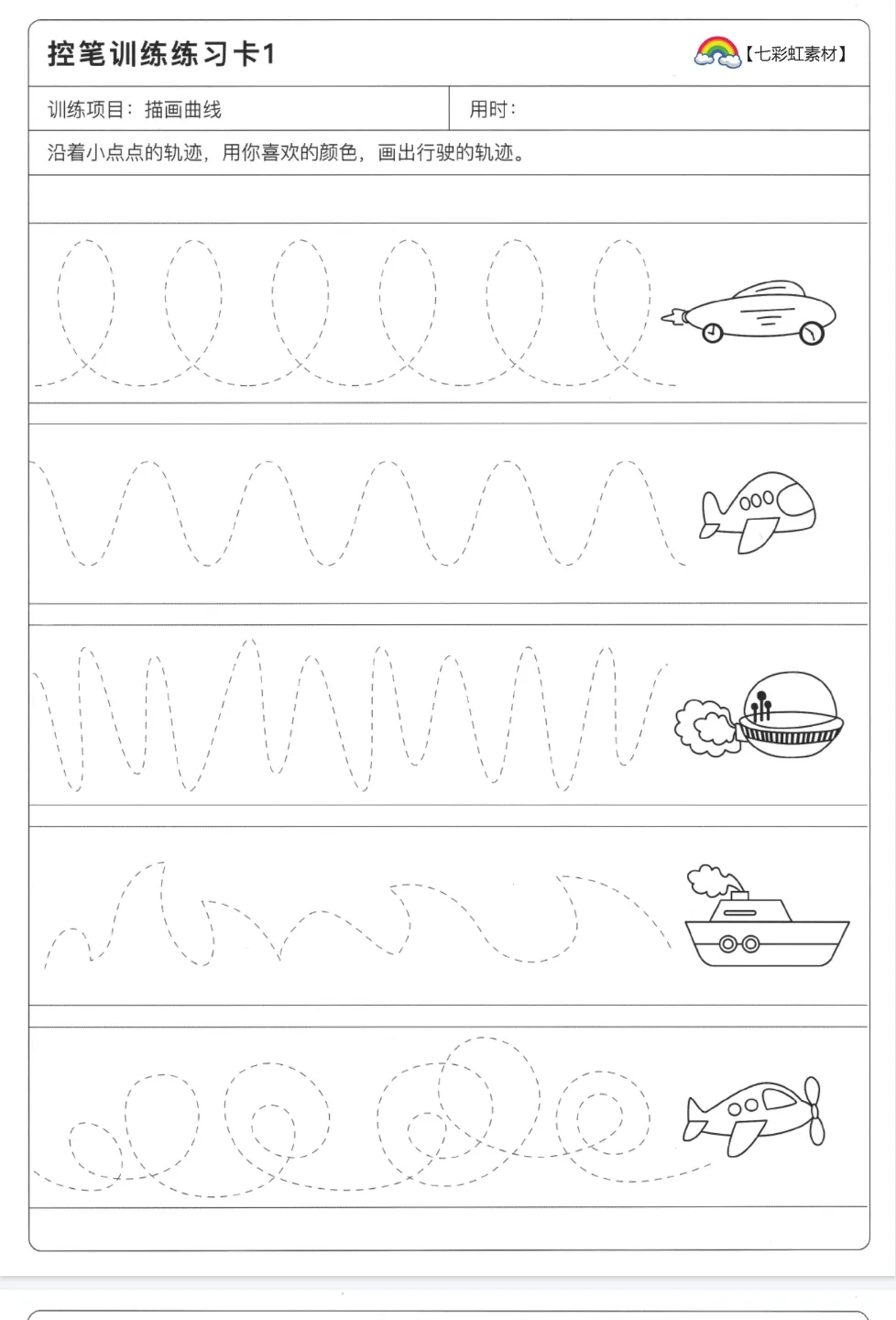 控笔训练练习卡1

【七彩虹素材】

训练项目：描画曲线

用时：

沿着小点点的轨迹，用你喜欢的颜色，画出行驶的轨迹。