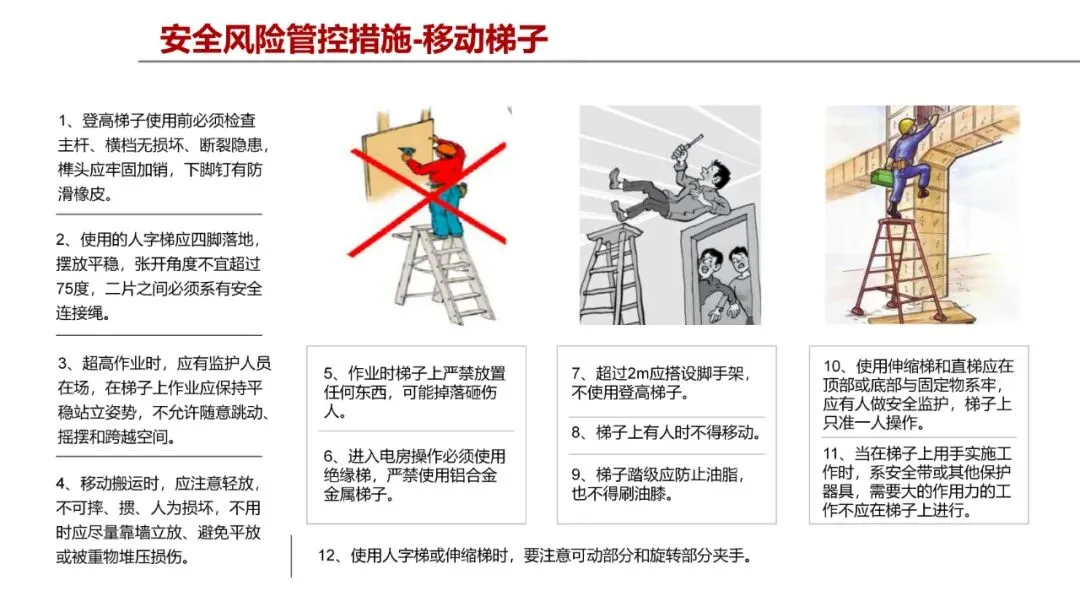 安全风险管控措施-移动梯子

1、登高梯子使用前必须检查主杆、横档无损坏、断裂隐患，榫头应牢固加销，下脚钉有防滑橡皮。

2、使用的人字梯应四脚落地，摆放平稳，张开角度不宜超过75度，二片之间必须系有安全连接绳。

3、超高作业时，应有监护人员在场，在梯子上作业应保持平稳站立姿势，不允许随意跳动、摇摆和跨越空间。

4、移动搬运时，应注意轻放，不可摔、掼、人为损坏，不用时应尽量靠墙立放、避免平放或被重物堆压损伤。

5、作业时梯子上严禁放置任何东西，可能掉落砸伤人。

6、进入电房操作必须使用绝缘梯，严禁使用铝合金金属梯子。

7、超过2m应搭设脚手架，不使用登高梯子。

8、梯子上有人时不得移动。

9、梯子踏级应防止油脂，也不得刷油膝。

10、使用伸缩梯和直梯应在顶部或底部与固定物系牢，应有人做安全监护，梯子上只准一人操作。

11、当在梯子上用手实施工作时，系安全带或其他保护器具，需要大的作用力的工作不应在梯子上进行。

12、使用人字梯或伸缩梯时，要注意可动部分和旋转部分夹手。