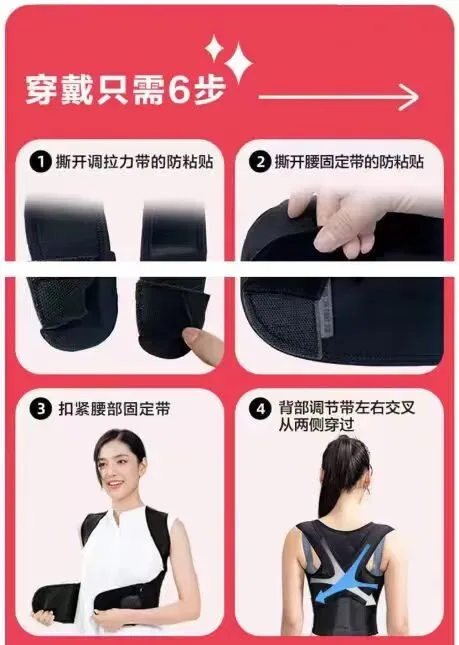 穿戴只需6步

1 撕开调拉力带的防粘贴

2 撕开腰固定带的防粘贴

3 扣紧腰部固定带

4 背部调节带左右交叉从两侧穿过