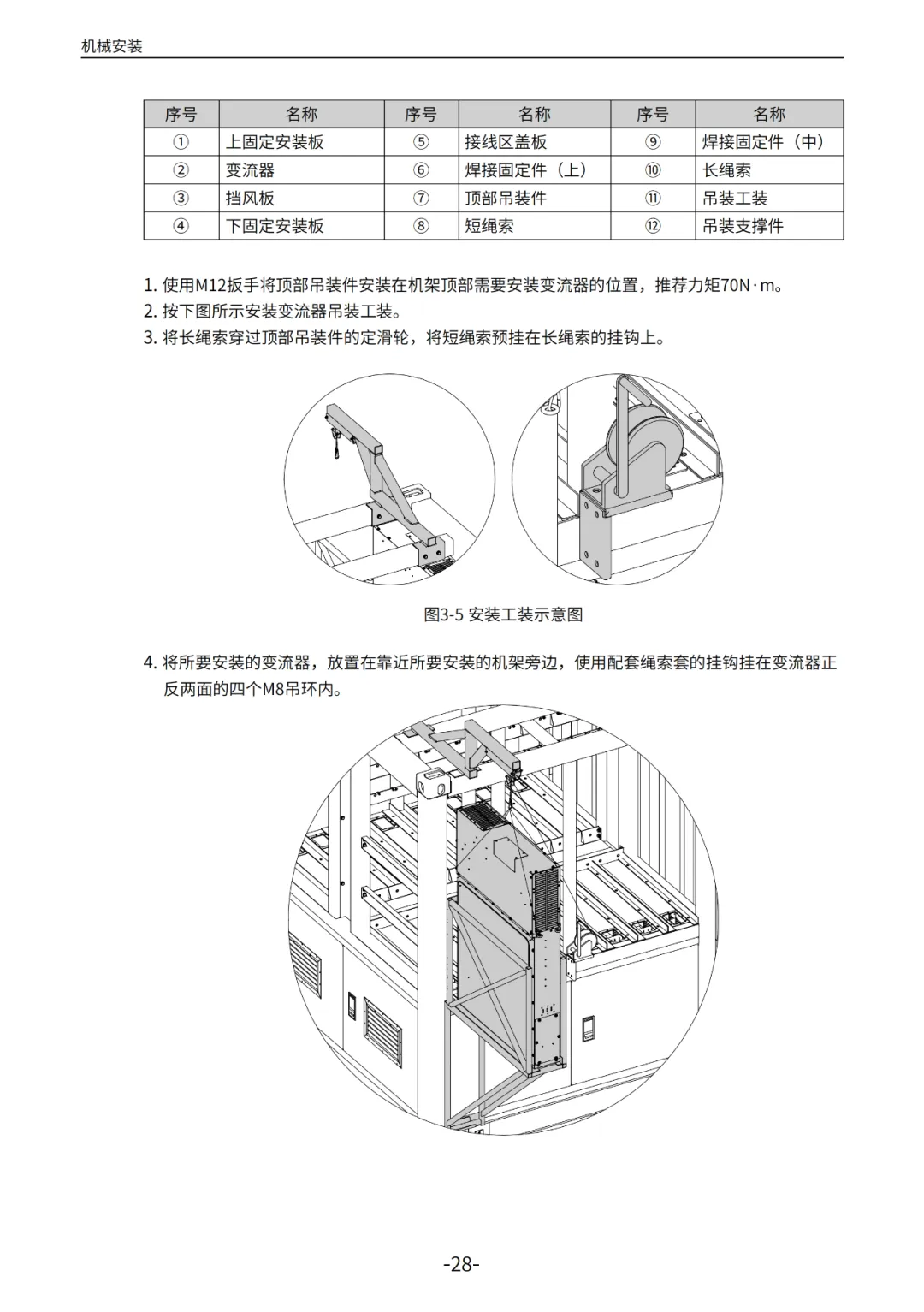 机械安装

| 序号 | 名称 | 序号 | 名称 | 序号 | 名称 |
|---|---|---|---|---|---|
| ① | 上固定安装板 | ⑤ | 接线区盖板 | ⑨ | 焊接固定件（中） |
| ② | 变流器 | ⑥ | 焊接固定件（上） | ⑩ | 长绳索 |
| ③ | 挡风板 | ⑦ | 顶部吊装件 | ⑪ | 吊装工装 |
| ④ | 下固定安装板 | ⑧ | 短绳索 | ⑫ | 吊装支撑件 |

1. 使用M12扳手将顶部吊装件安装在机架顶部需要安装变流器的位置，推荐力矩70N·m。
2. 按下图所示安装变流器吊装工装。
3. 将长绳索穿过顶部吊装件的定滑轮，将短绳索预挂在长绳索的挂钩上。

图3-5 安装工装示意图

4. 将所要安装的变流器，放置在靠近所要安装的机架旁边，使用配套绳索套的挂钩挂在变流器正反两面的四个M8吊环内。

-28-