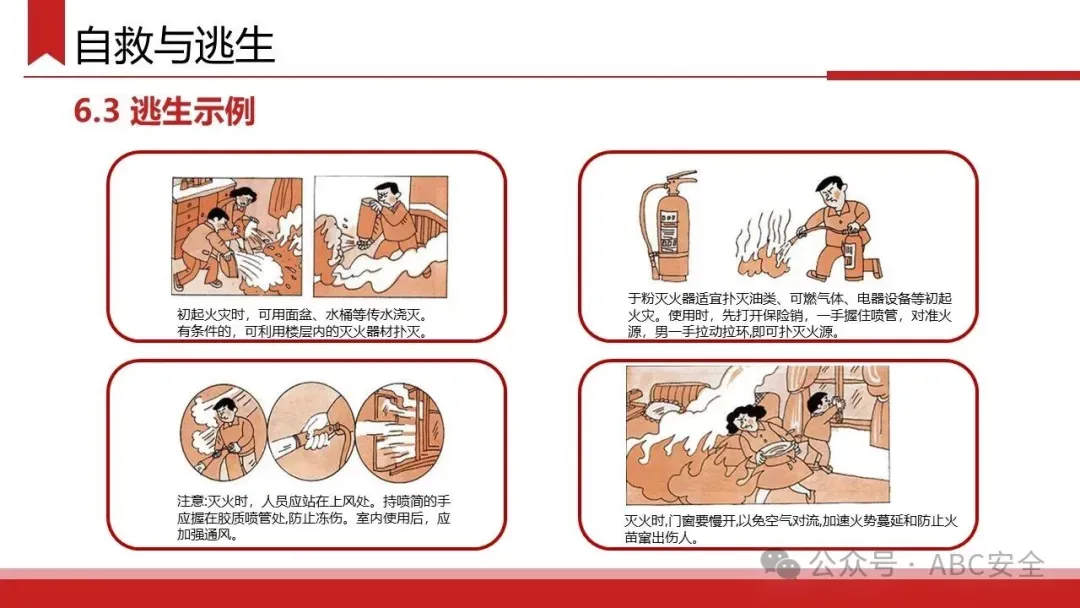 自救与逃生

6.3 逃生示例

初起火灾时，可用面盆、水桶等传水浇灭。有条件的，可利用楼层内的灭火器材扑灭。

于粉灭火器适宜扑灭油类、可燃气体、电器设备等初起火灾。使用时，先打开保险销，一手握住喷管，对准火源，男一手拉动拉环,即可扑灭火源。

注意:灭火时，人员应站在上风处。持喷筒的手应握在胶质喷管处,防止冻伤。室内使用后，应加强通风。

灭火时,门窗要慢开,以免空气对流,加速火势蔓延和防止火苗窜出伤人。

公众号 · ABC安全