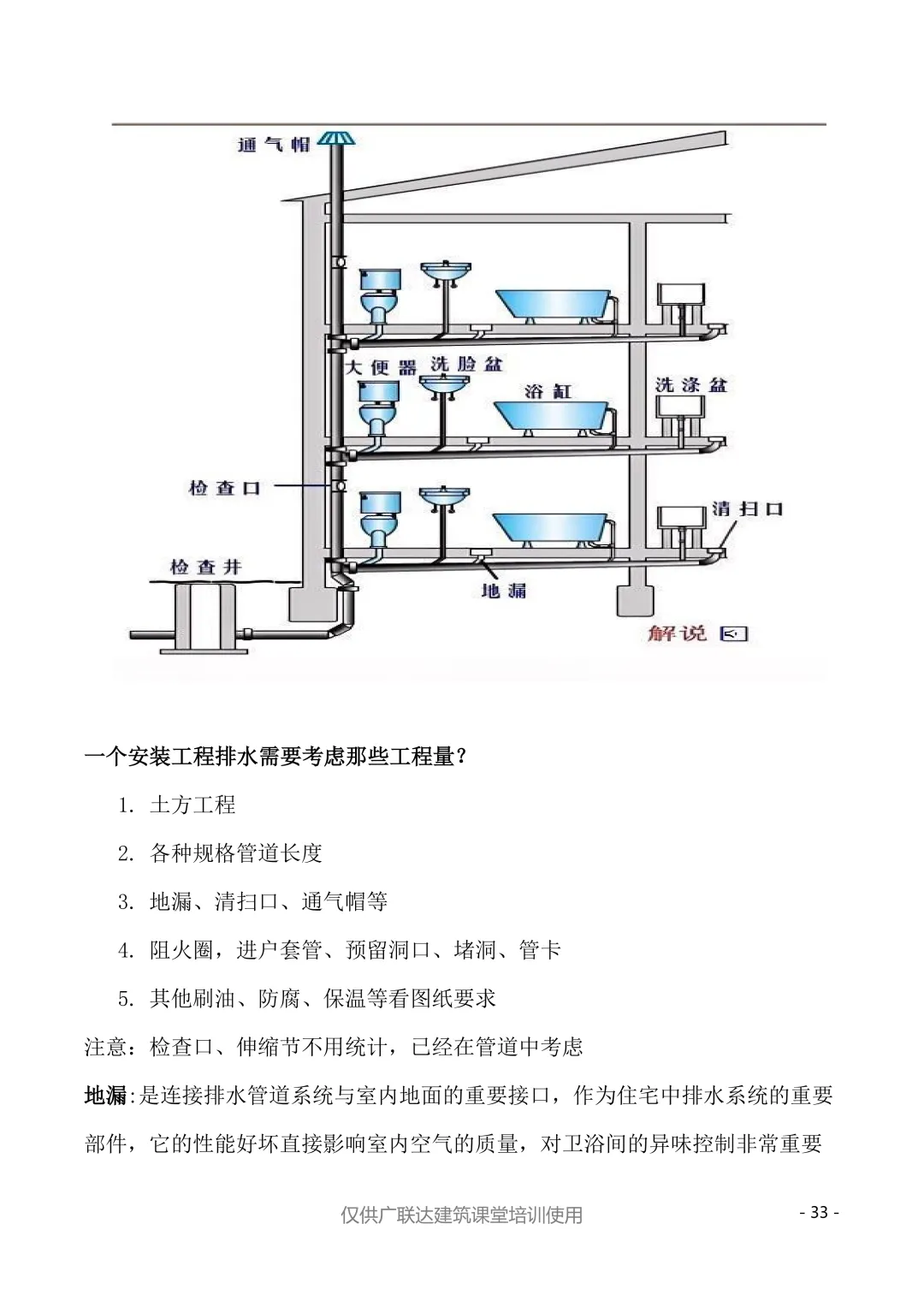 通气帽

大便器 洗脸盆

浴缸

洗涤盆

检查口

清扫口

检查井

地漏

解说

一个安装工程排水需要考虑那些工程量？

1. 土方工程

2. 各种规格管道长度

3. 地漏、清扫口、通气帽等

4. 阻火圈，进户套管、预留洞口、堵洞、管卡

5. 其他刷油、防腐、保温等看图纸要求

注意：检查口、伸缩节不用统计，已经在管道中考虑

地漏:是连接排水管道系统与室内地面的重要接口，作为住宅中排水系统的重要部件，它的性能好坏直接影响室内空气的质量，对卫浴间的异味控制非常重要

仅供广联达建筑课堂培训使用

- 33 -