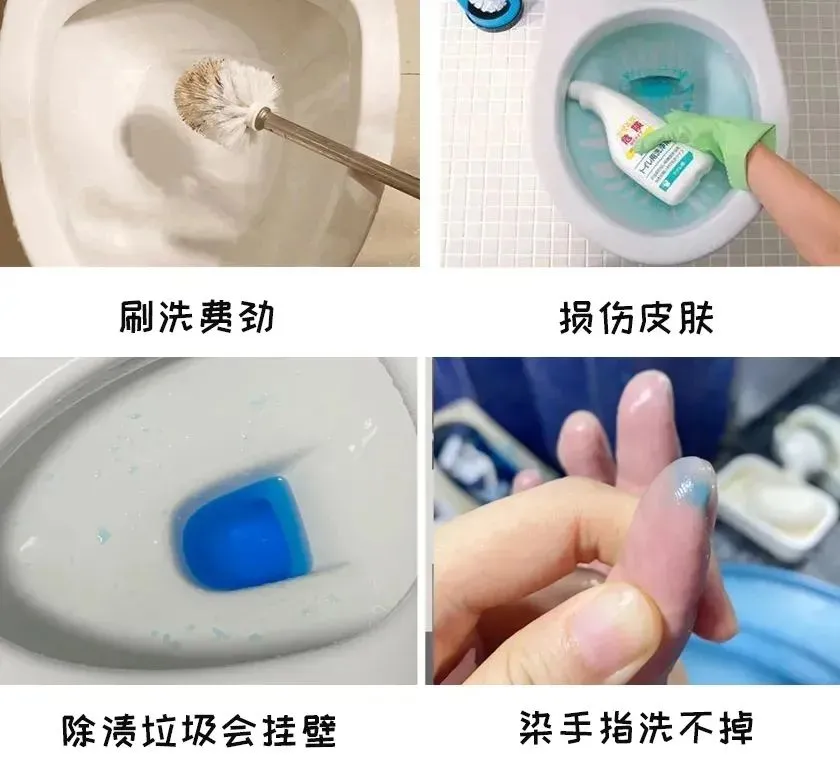 刷洗费劲

损伤皮肤

除渍垃圾会挂壁

染手指洗不掉