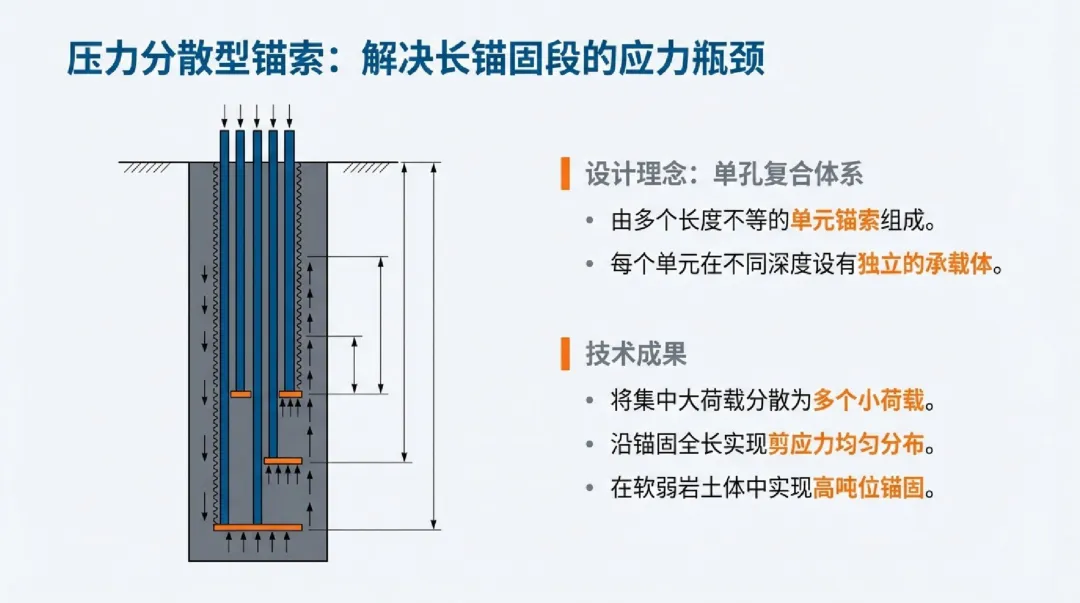 压力分散型锚索：解决长锚固段的应力瓶颈

设计理念：单孔复合体系

• 由多个长度不等的单元锚索组成。
• 每个单元在不同深度设有独立的承载体。

技术成果

• 将集中大荷载分散为多个小荷载。
• 沿锚固全长实现剪应力均匀分布。
• 在软弱岩土体中实现高吨位锚固。