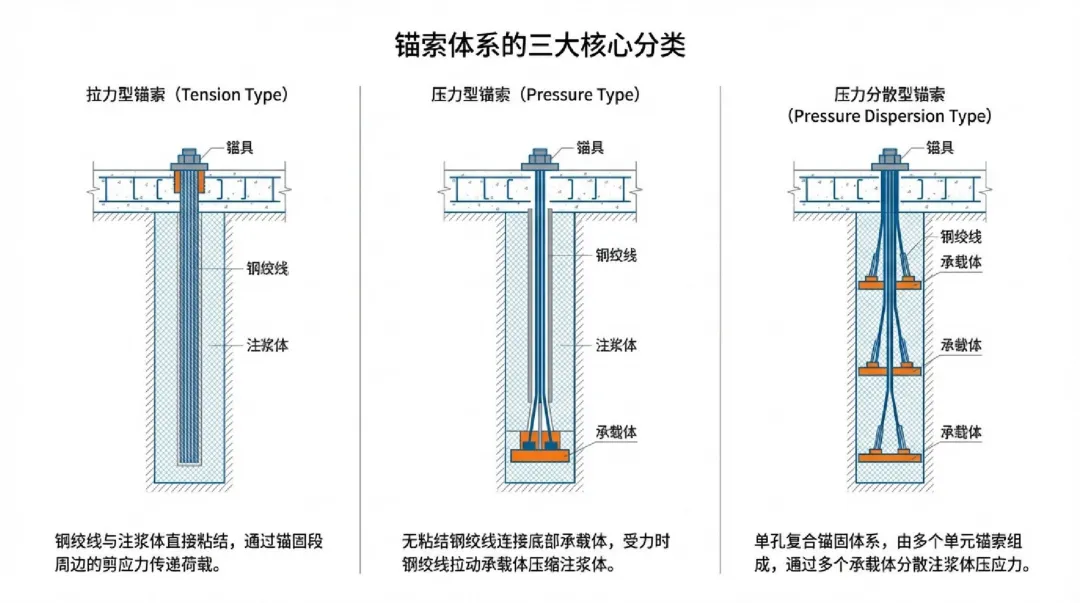 锚索体系的三大核心分类

拉力型锚索（Tension Type）

锚具

钢绞线

注浆体

钢绞线与注浆体直接粘结，通过锚固段周边的剪应力传递荷载。

压力型锚索（Pressure Type）

锚具

钢绞线

注浆体

承载体

无粘结钢绞线连接底部承载体，受力时钢绞线拉动承载体压缩注浆体。

压力分散型锚索（Pressure Dispersion Type）

锚具

钢绞线

承载体

承载体

承载体

单孔复合锚固体系，由多个单元锚索组成，通过多个承载体分散注浆体压应力。