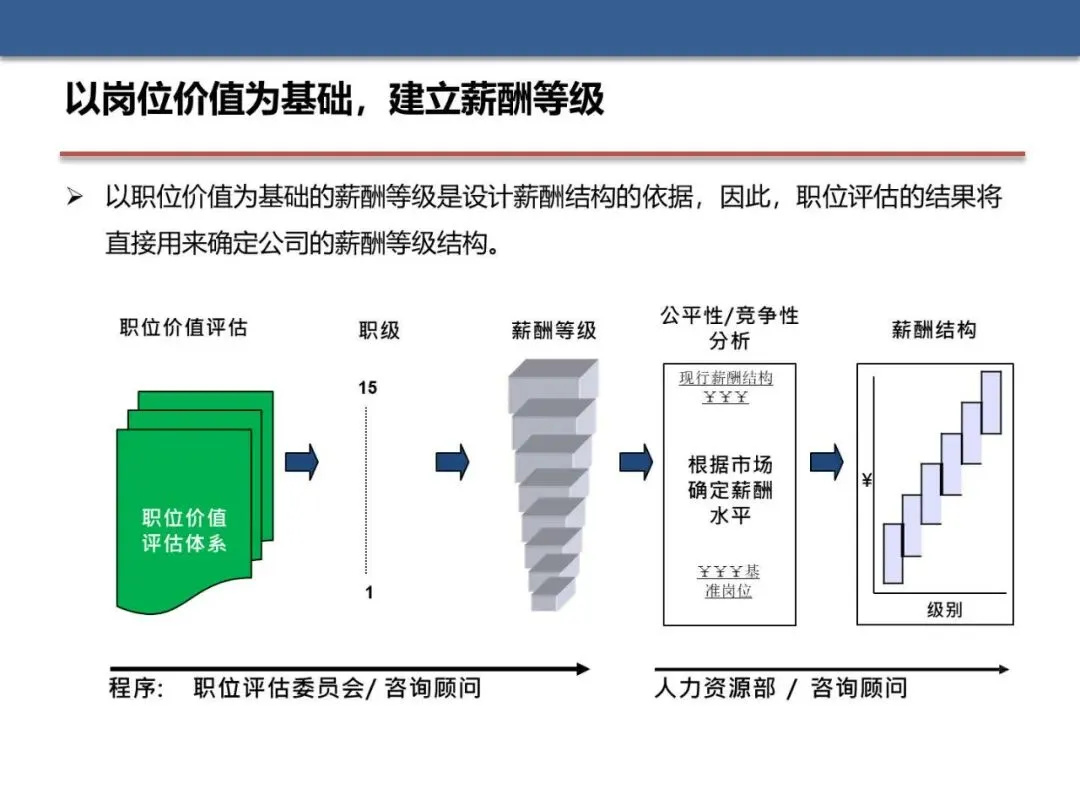 以岗位价值为基础，建立薪酬等级

➢ 以职位价值为基础的薪酬等级是设计薪酬结构的依据，因此，职位评估的结果将直接用来确定公司的薪酬等级结构。

职位价值评估

职位价值评估体系

职级

15

1

薪酬等级

公平性/竞争性分析

现行薪酬结构
￥￥￥

根据市场确定薪酬水平

￥￥￥基准岗位

薪酬结构

￥

级别

程序： 职位评估委员会/ 咨询顾问

人力资源部 / 咨询顾问