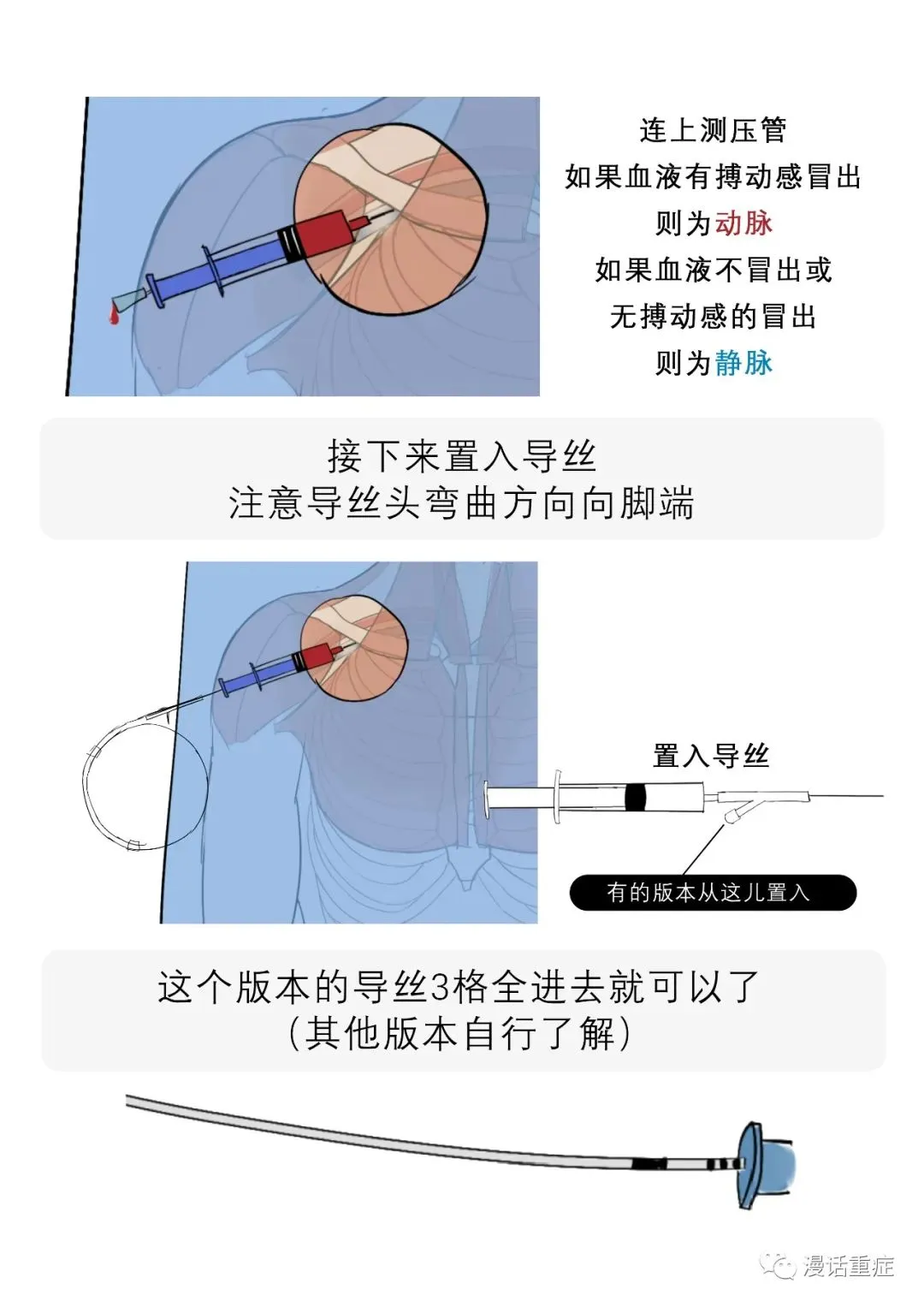 连上测压管
如果血液有搏动感冒出
则为动脉
如果血液不冒出或
无搏动感的冒出
则为静脉

接下来置入导丝
注意导丝头弯曲方向向脚端

置入导丝

有的版本从这儿置入

这个版本的导丝3格全进去就可以了
(其他版本自行了解)

漫话重症