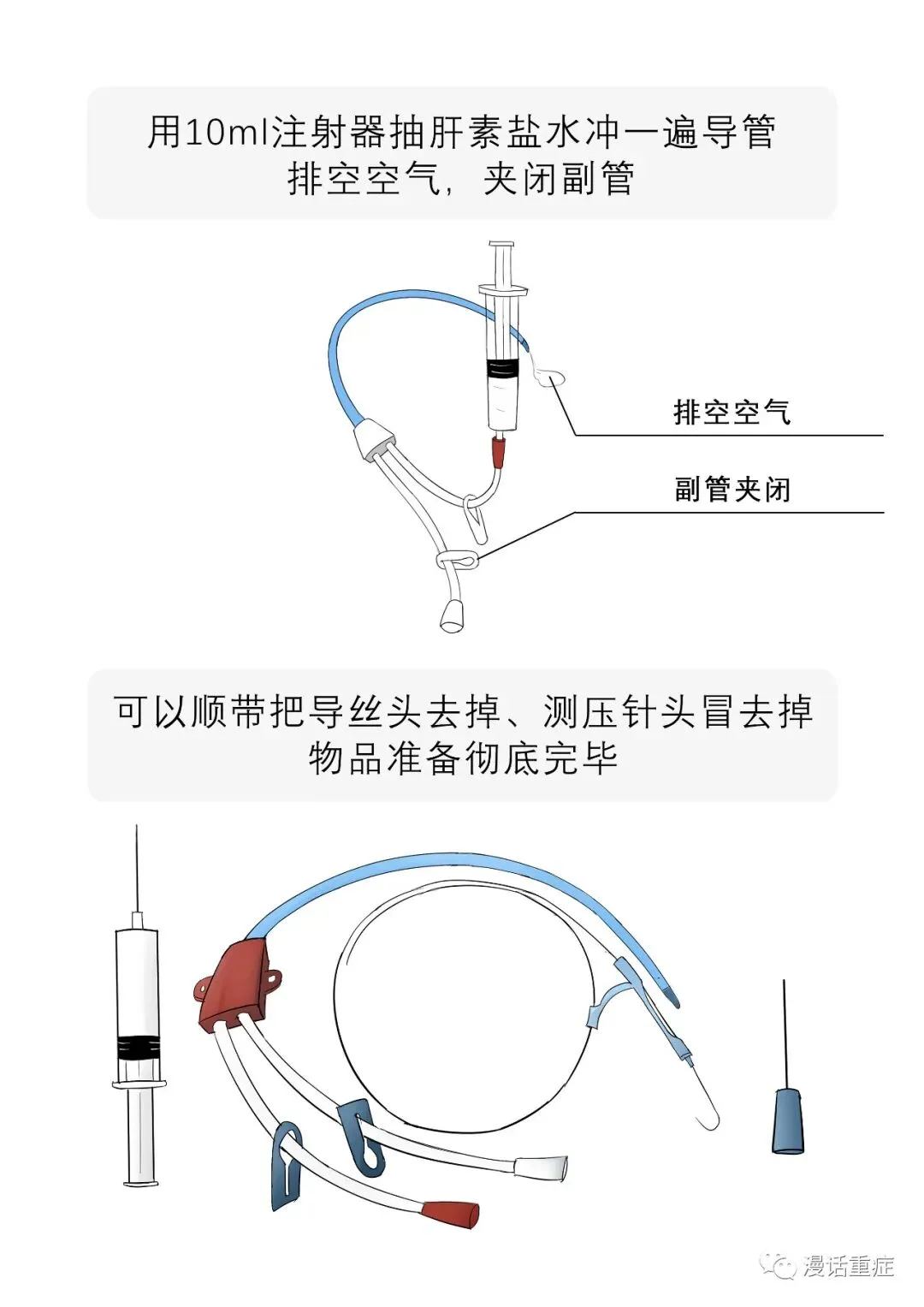 用10ml注射器抽肝素盐水冲一遍导管
排空空气，夹闭副管

排空空气

副管夹闭

可以顺带把导丝头去掉、测压针头冒去掉
物品准备彻底完毕

漫话重症