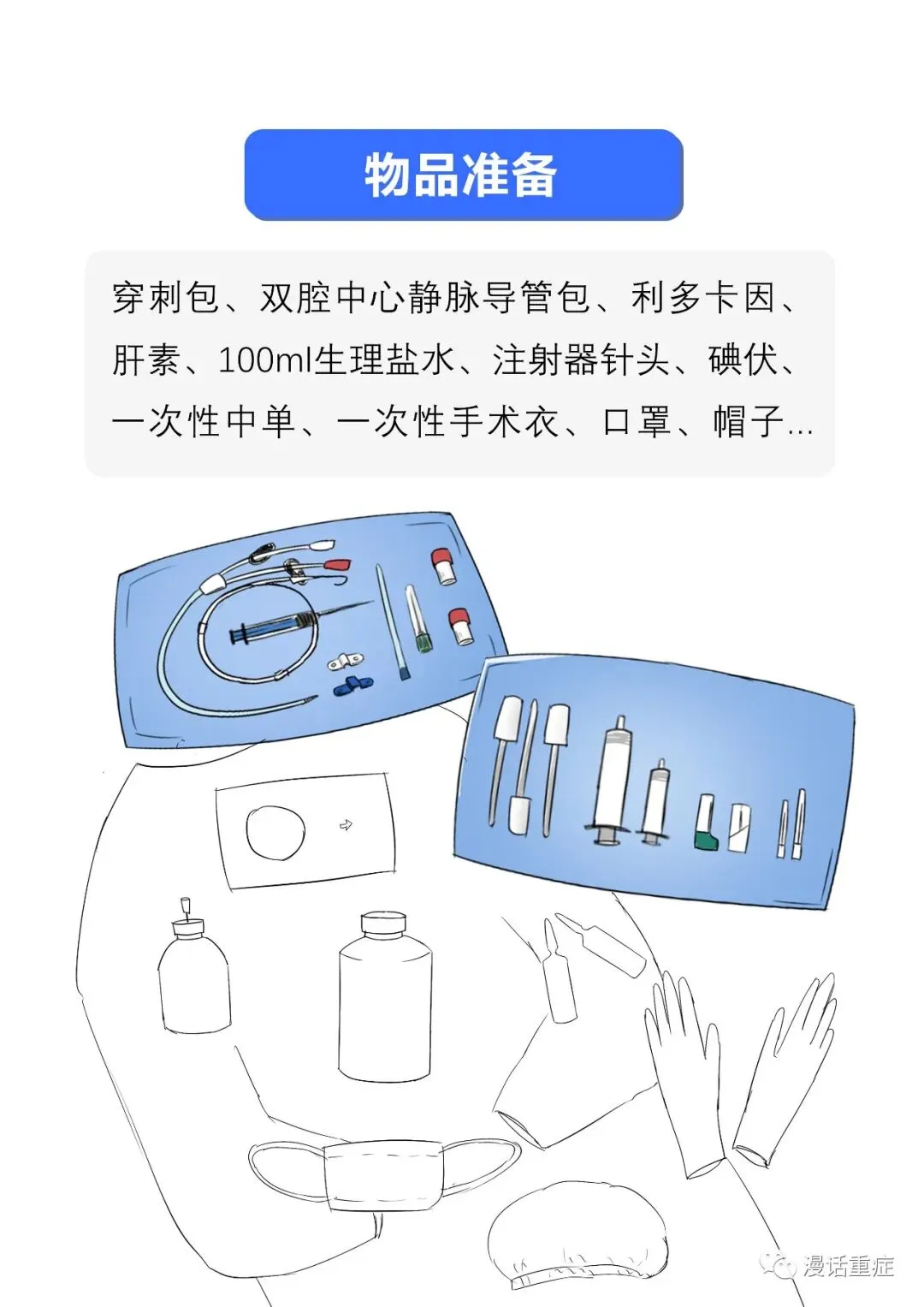 物品准备

穿刺包、双腔中心静脉导管包、利多卡因、肝素、100ml生理盐水、注射器针头、碘伏、一次性中单、一次性手术衣、口罩、帽子...

漫话重症