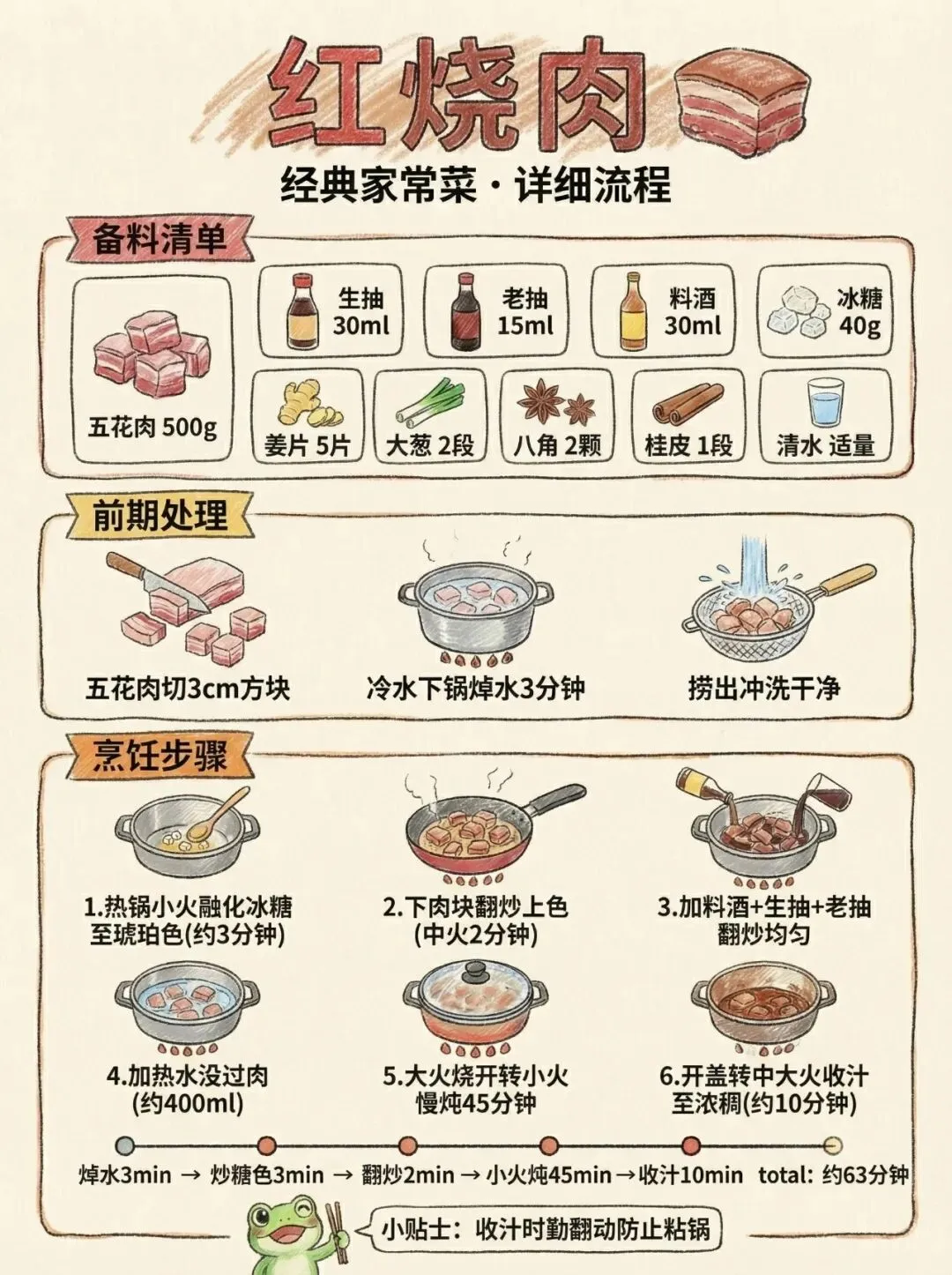 红烧肉

经典家常菜 · 详细流程

备料清单

五花肉 500g

生抽 30ml

老抽 15ml

料酒 30ml

冰糖 40g

姜片 5片

大葱 2段

八角 2颗

桂皮 1段

清水 适量

前期处理

五花肉切3cm方块

冷水下锅焯水3分钟

捞出冲洗干净

烹饪步骤

1.热锅小火融化冰糖至琥珀色(约3分钟)

2.下肉块翻炒上色(中火2分钟)

3.加料酒+生抽+老抽翻炒均匀

4.加热水没过肉(约400ml)

5.大火烧开转小火慢炖45分钟

6.开盖转中大火收汁至浓稠(约10分钟)

焯水3min → 炒糖色3min → 翻炒2min → 小火炖45min → 收汁10min total: 约63分钟

小贴士：收汁时勤翻动防止粘锅